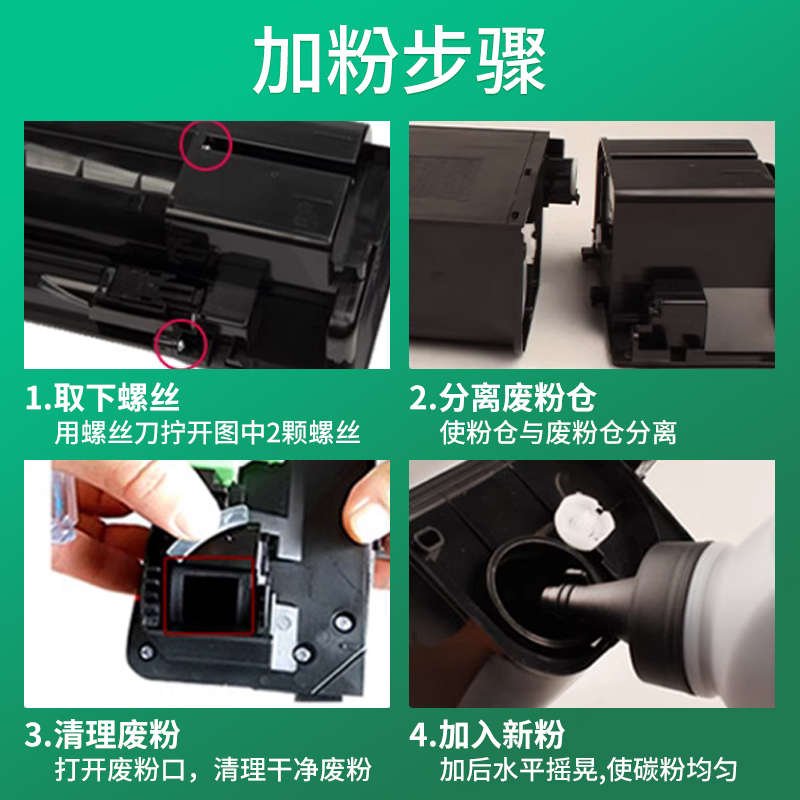 加粉步骤

1.取下螺丝
用螺丝刀拧开图中2颗螺丝

2.分离废粉仓
使粉仓与废粉仓分离

3.清理废粉
打开废粉口，清理干净废粉

4.加入新粉
加后水平摇晃,使碳粉均匀