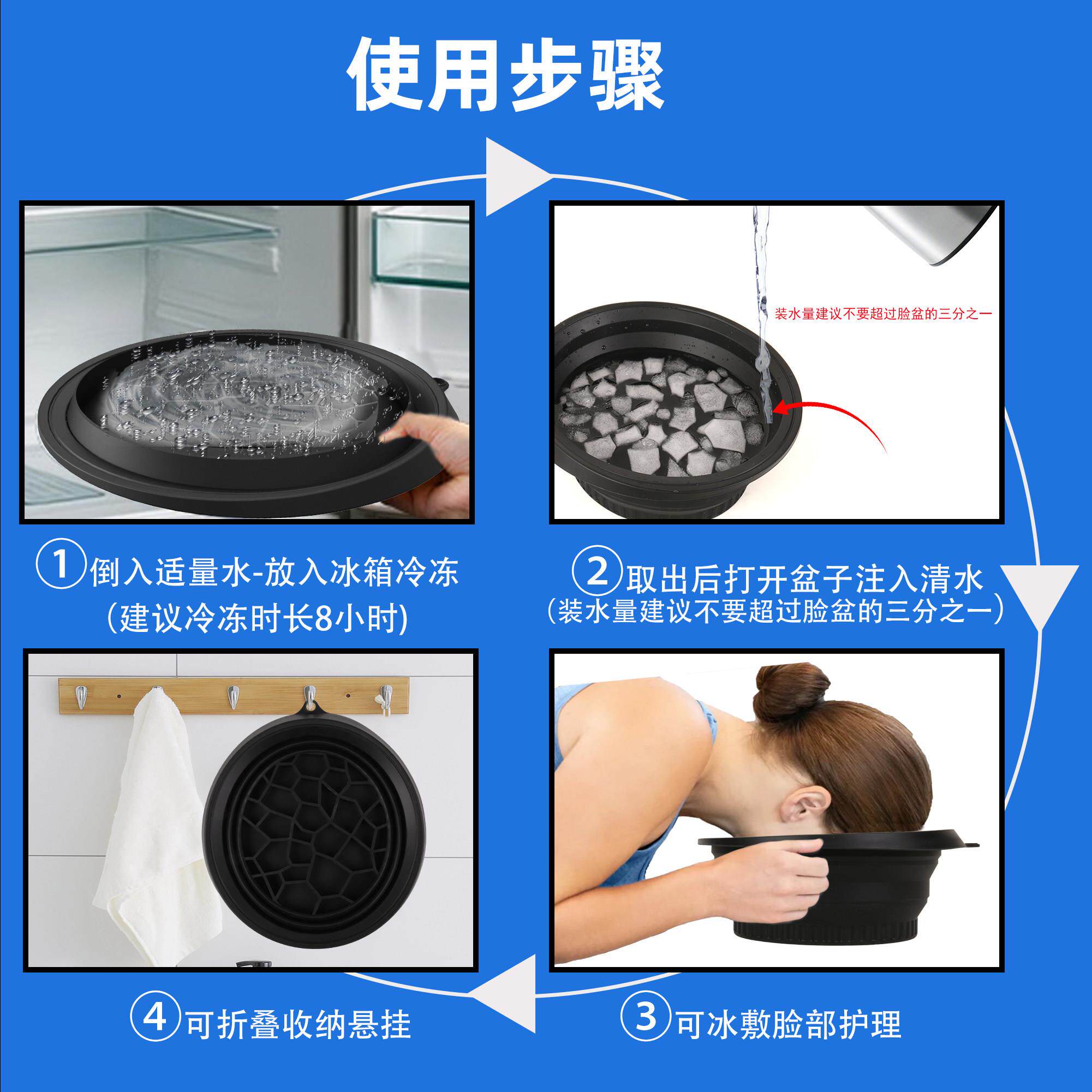 使用步骤

装水量建议不要超过脸盆的三分之一

①倒入适量水-放入冰箱冷冻
(建议冷冻时长8小时)

②取出后打开盆子注入清水
(装水量建议不要超过脸盆的三分之一)

④可折叠收纳悬挂

③可冰敷脸部护理