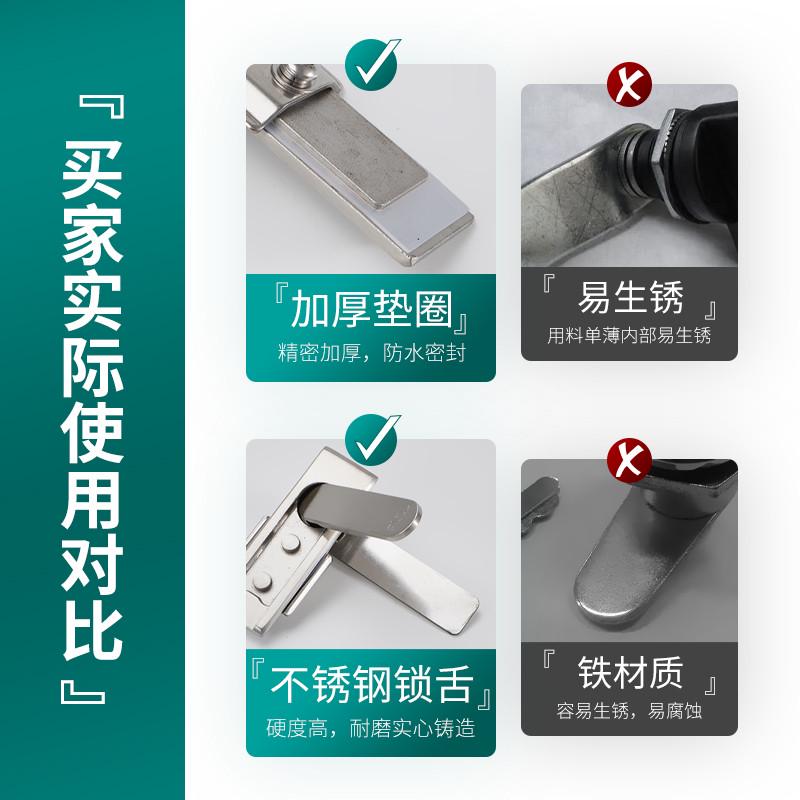 『买家实际使用对比』

『加厚垫圈』
精密加厚，防水密封

『易生锈』
用料单薄内部易生锈

『不锈钢锁舌』
硬度高，耐磨实心铸造

『铁材质』
容易生锈，易腐蚀