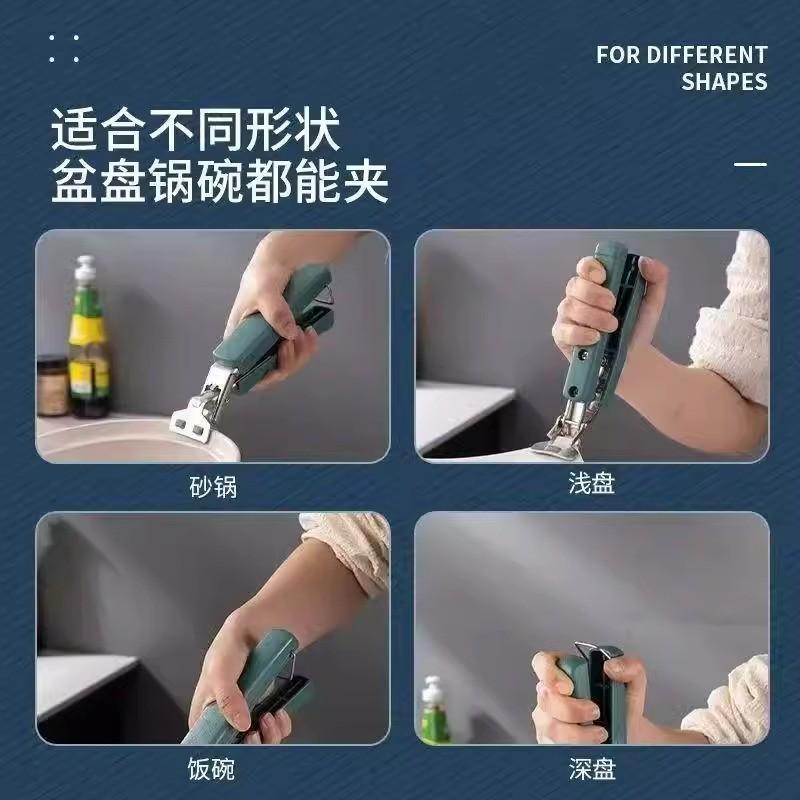 FOR DIFFERENT SHAPES

适合不同形状
盆盘锅碗都能夹

砂锅

浅盘

饭碗

深盘