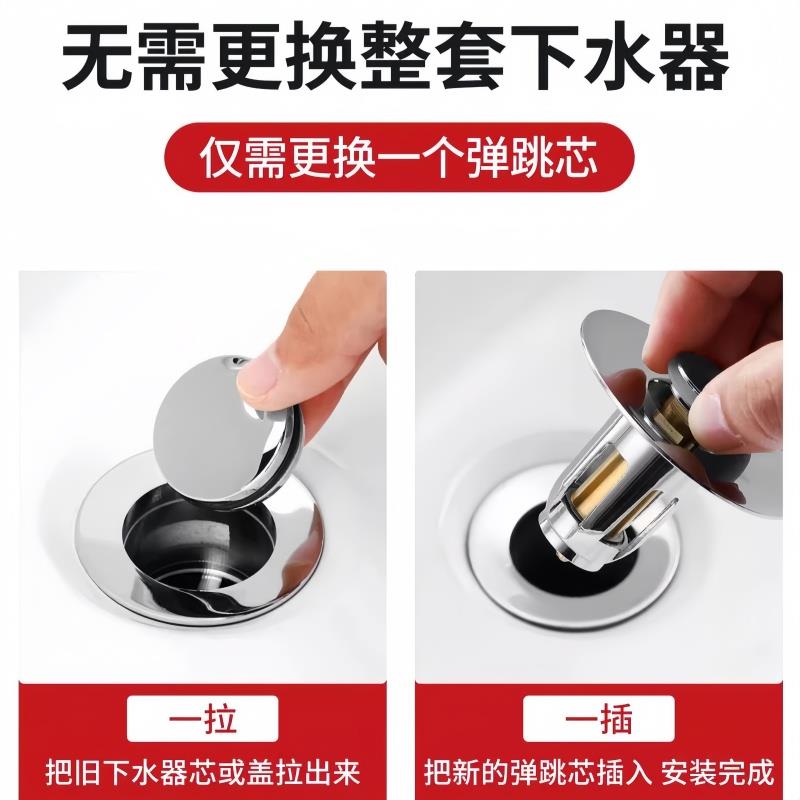 无需更换整套下水器

仅需更换一个弹跳芯

一拉

把旧下水器芯或盖拉出来

一插

把新的弹跳芯插入 安装完成