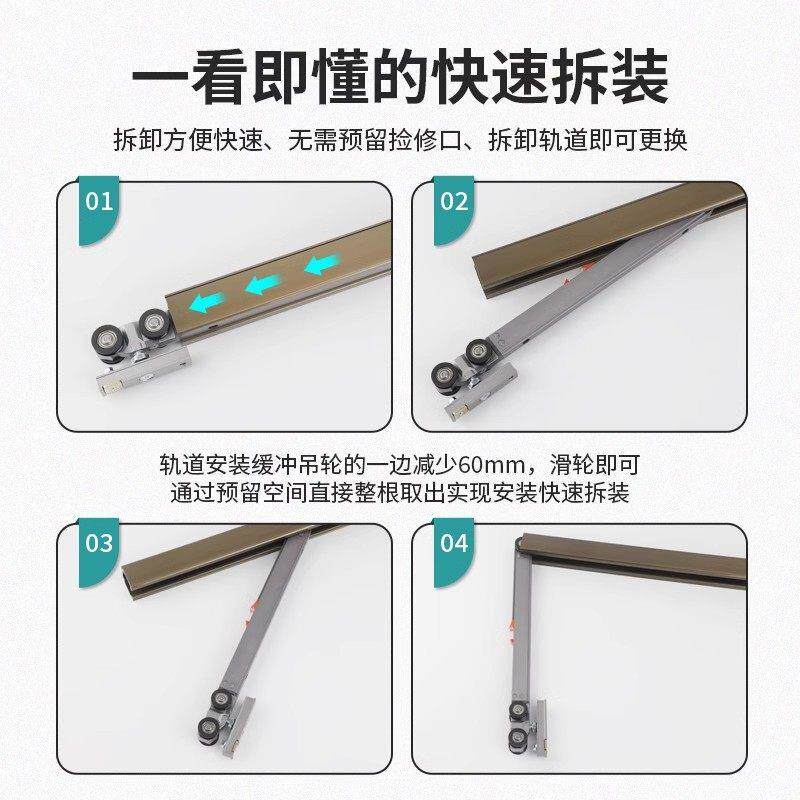 一看即懂的快速拆装

拆卸方便快速、无需预留捡修口、拆卸轨道即可更换

01

02

轨道安装缓冲吊轮的一边减少60mm，滑轮即可通过预留空间直接整根取出实现安装快速拆装

03

04