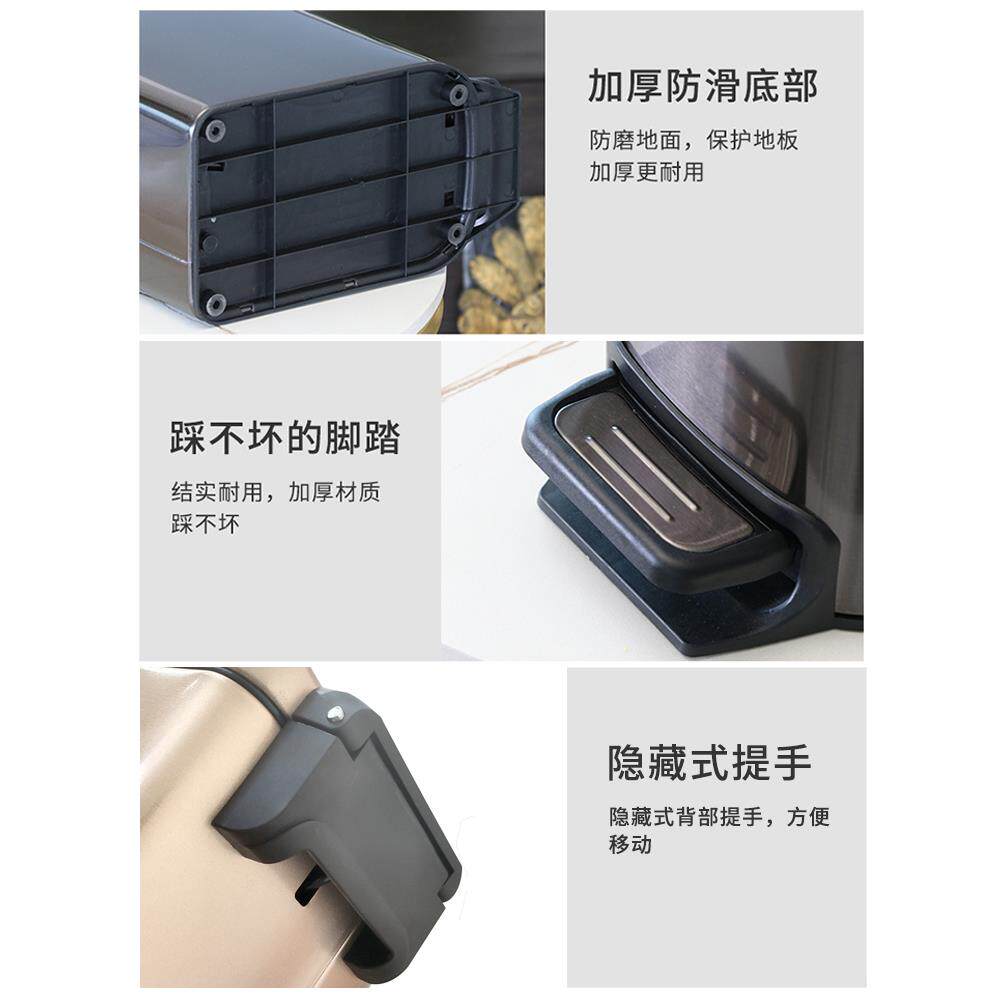 加厚防滑底部

防磨地面，保护地板
加厚更耐用

踩不坏的脚踏

结实耐用，加厚材质
踩不坏

隐藏式提手

隐藏式背部提手，方便
移动