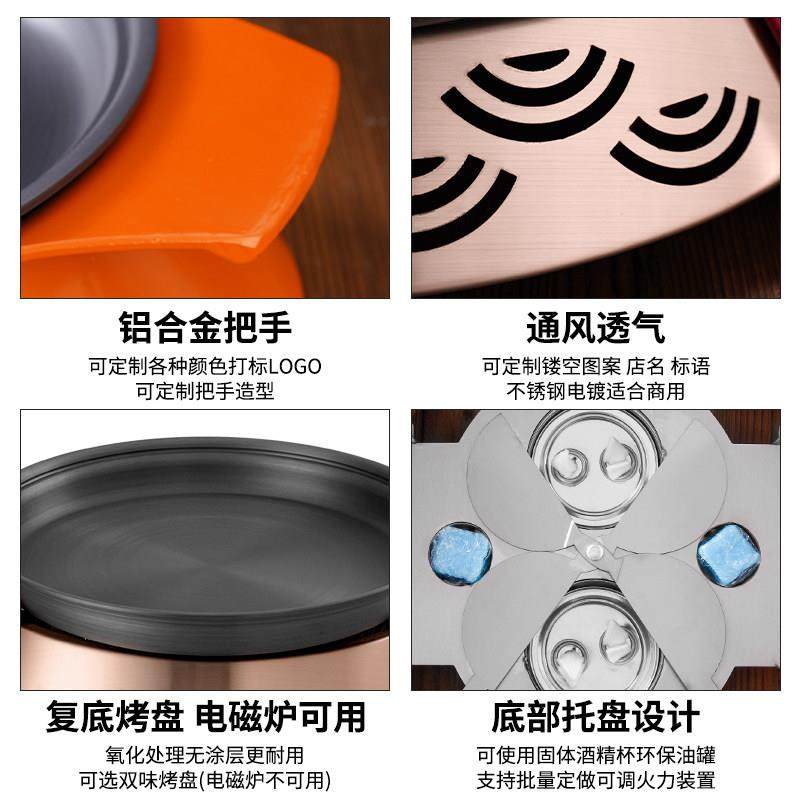 铝合金把手

可定制各种颜色打标LOGO
可定制把手造型

通风透气

可定制镂空图案 店名 标语
不锈钢电镀适合商用

复底烤盘 电磁炉可用

氧化处理无涂层更耐用
可选双味烤盘(电磁炉不可用)

底部托盘设计

可使用固体酒精杯环保油罐
支持批量定做可调火力装置