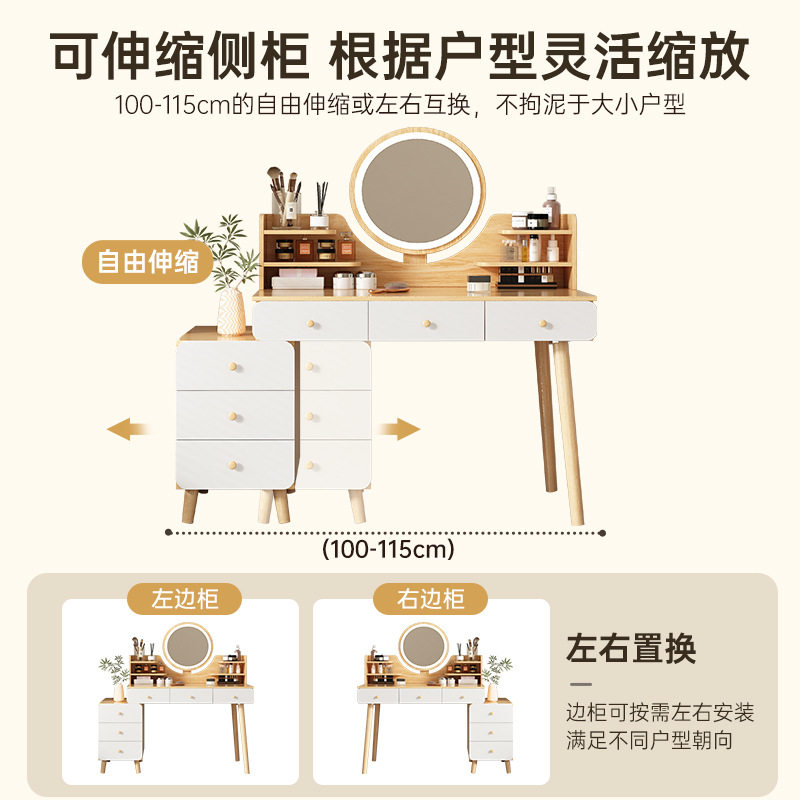 可伸缩侧柜 根据户型灵活缩放

100-115cm的自由伸缩或左右互换，不拘泥于大小户型

自由伸缩

(100-115cm)

左边柜

右边柜

左右置换

边柜可按需左右安装
满足不同户型朝向