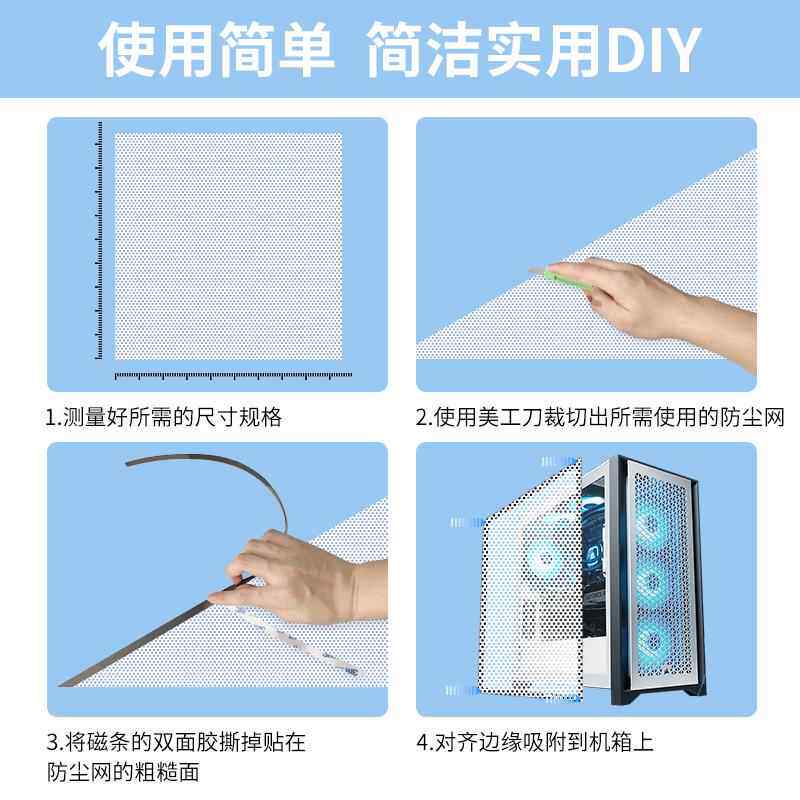 使用简单 简洁实用DIY

1.测量好所需的尺寸规格

2.使用美工刀裁切出所需使用的防尘网

3.将磁条的双面胶撕掉贴在防尘网的粗糙面

4.对齐边缘吸附到机箱上