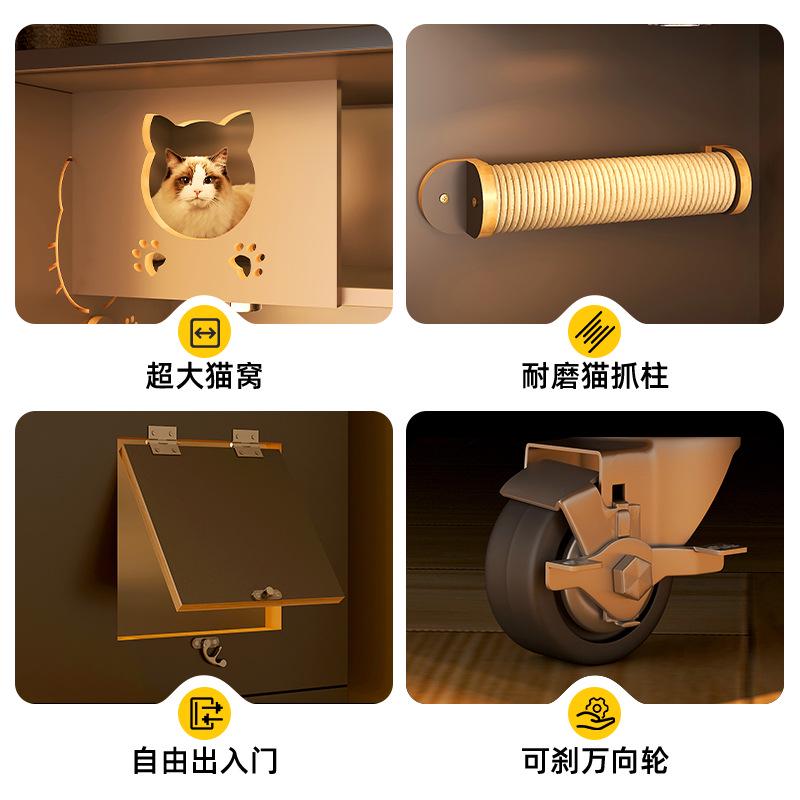 超大猫窝

耐磨猫抓柱

自由出入门

可刹万向轮