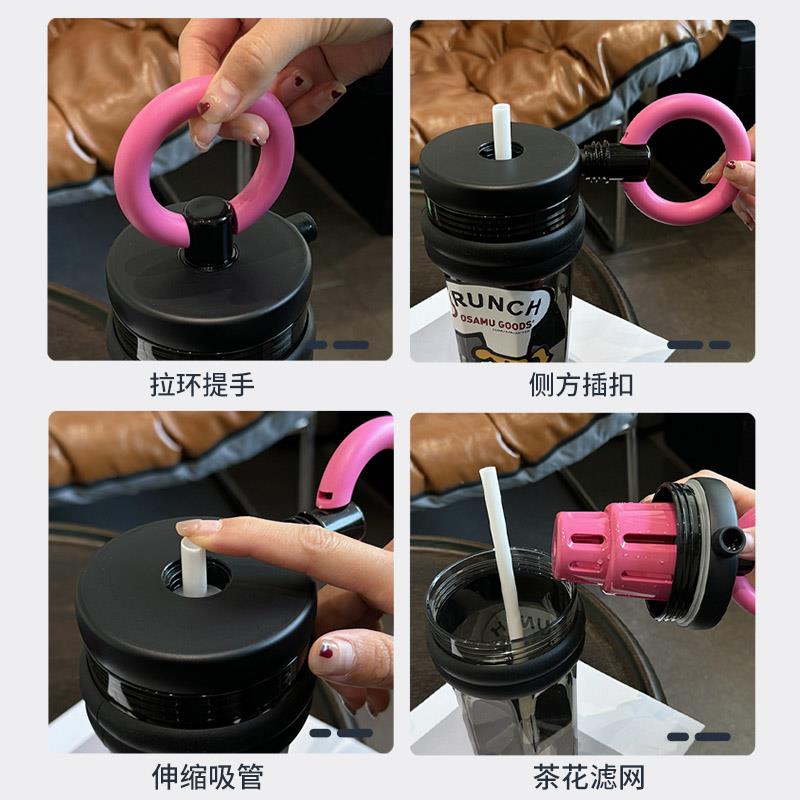 拉环提手

RUNCH
OSAMU GOODS

侧方插扣

伸缩吸管

茶花滤网