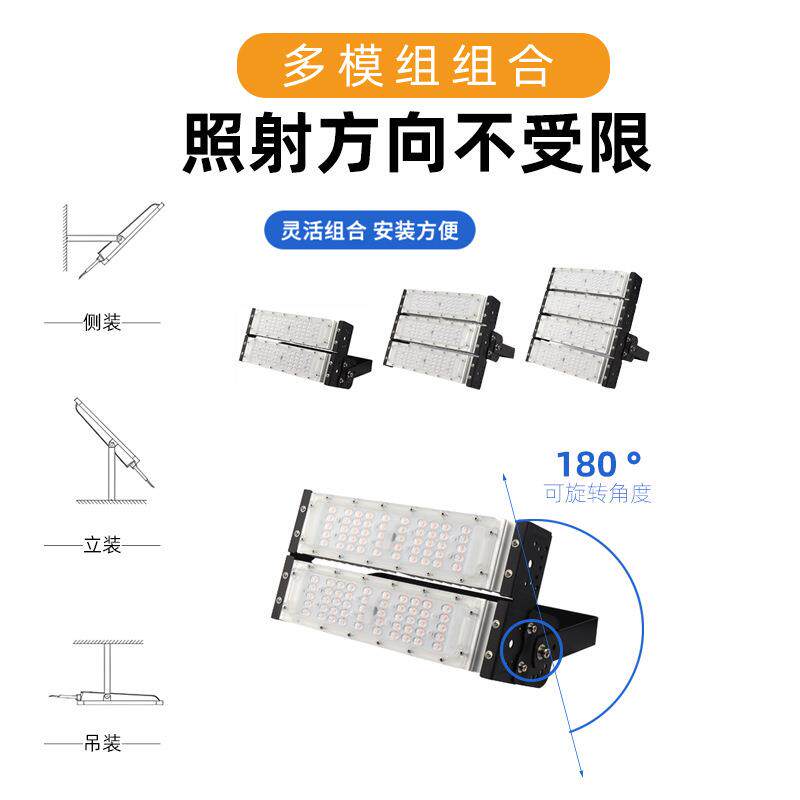 多模组组合
照射方向不受限

灵活组合 安装方便

侧装

立装

吊装

180 °
可旋转角度