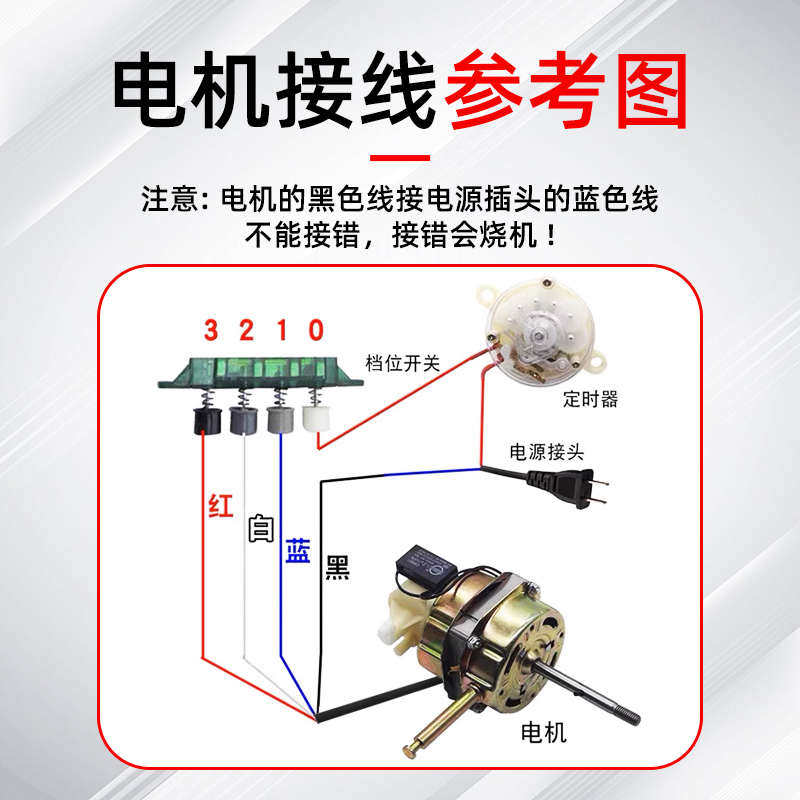 电机接线参考图

注意：电机的黑色线接电源插头的蓝色线
不能接错，接错会烧机！

3 2 1 0

档位开关

定时器

电源接头

红

白

蓝

黑

电机