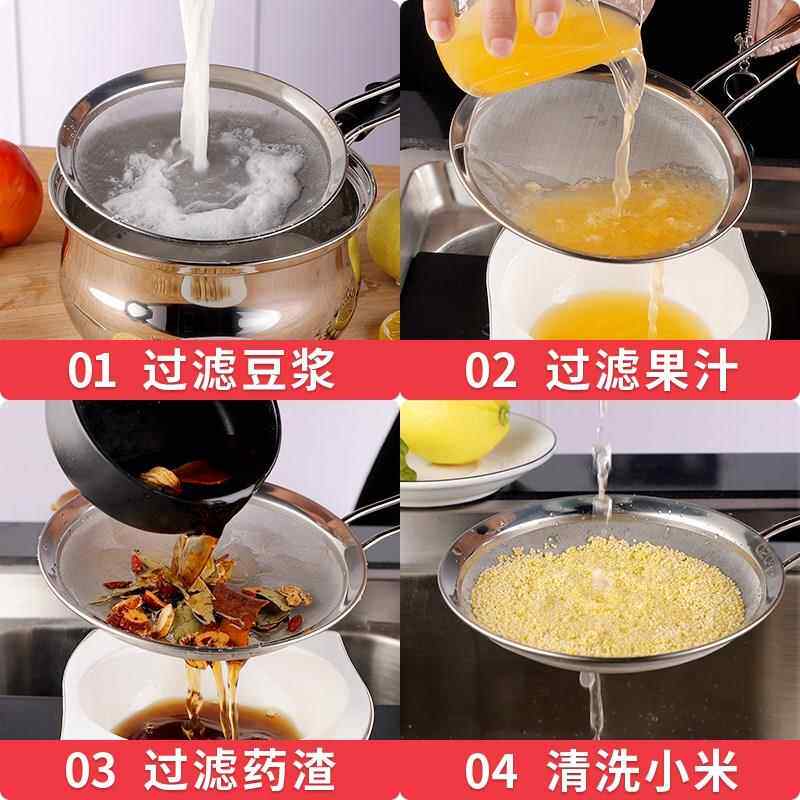 01 过滤豆浆

02 过滤果汁

03 过滤药渣

04 清洗小米