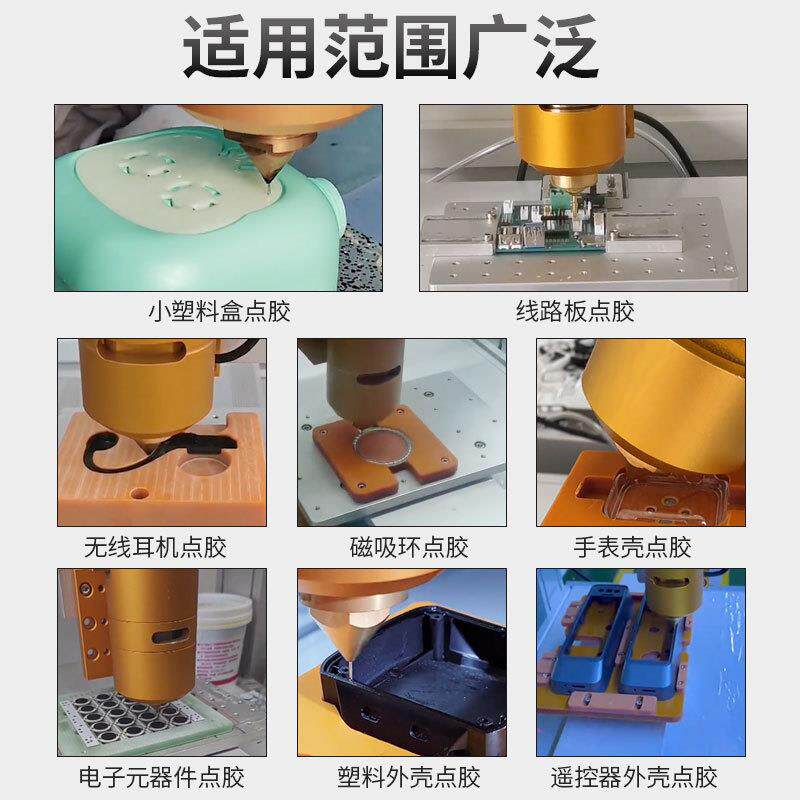 适用范围广泛

小塑料盒点胶

线路板点胶

无线耳机点胶

磁吸环点胶

手表壳点胶

电子元器件点胶

塑料外壳点胶

遥控器外壳点胶