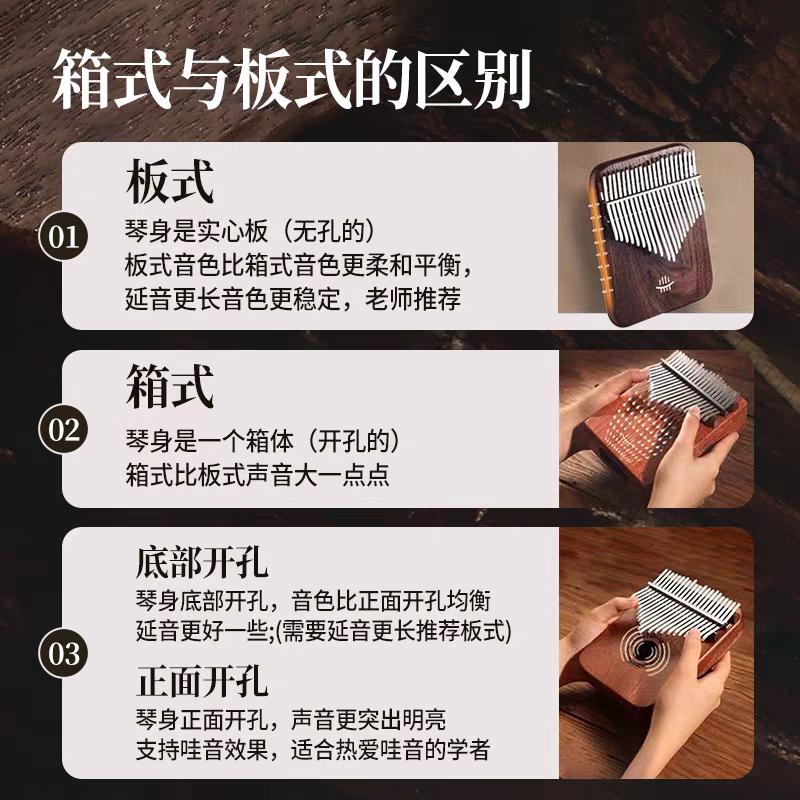 箱式与板式的区别

01
板式
琴身是实心板（无孔的）
板式音色比箱式音色更柔和平衡，
延音更长音色更稳定，老师推荐

02
箱式
琴身是一个箱体（开孔的）
箱式比板式声音大一点点

03
底部开孔
琴身底部开孔，音色比正面开孔均衡
延音更好一些;(需要延音更长推荐板式)

正面开孔
琴身正面开孔，声音更突出明亮
支持哇音效果，适合热爱哇音的学者