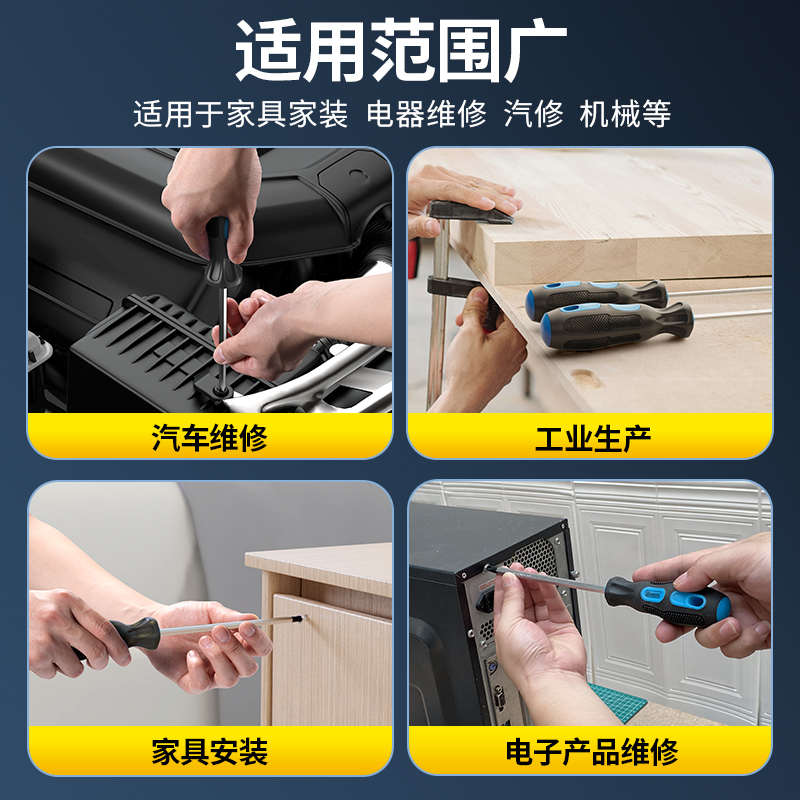 适用范围广

适用于家具家装 电器维修 汽修 机械等

汽车维修

工业生产

家具安装

电子产品维修