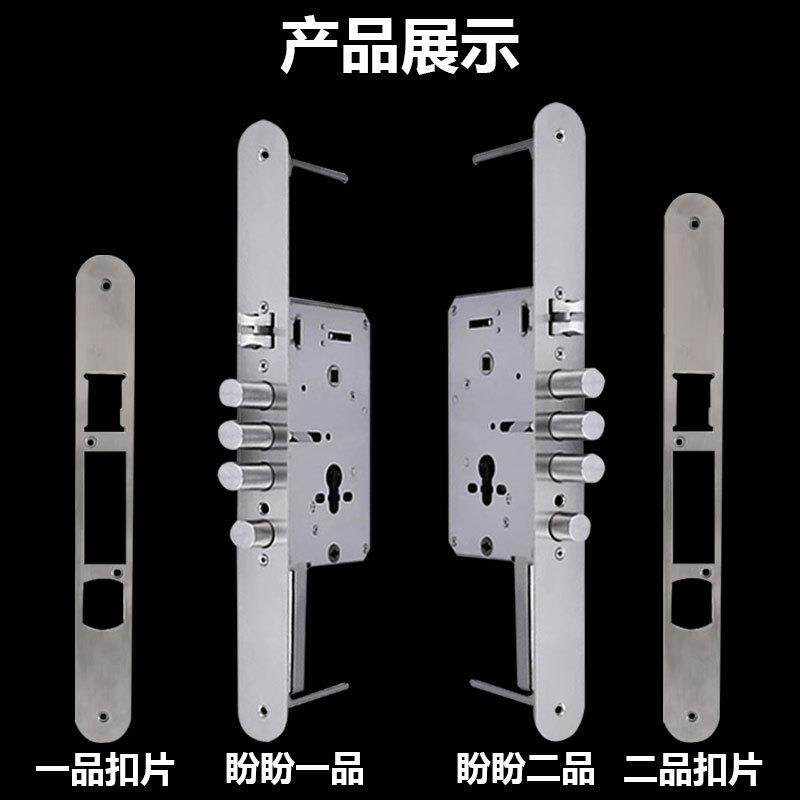 产品展示

一品扣片

盼盼一品

盼盼二品

二品扣片