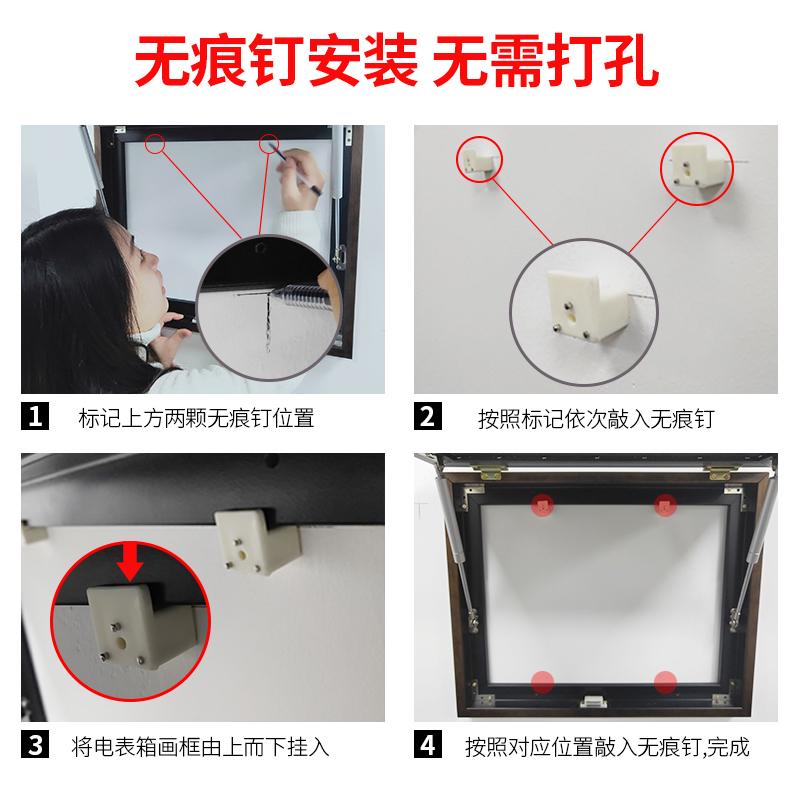 无痕钉安装 无需打孔

1 标记上方两颗无痕钉位置

2 按照标记依次敲入无痕钉

3 将电表箱画框由上而下挂入

4 按照对应位置敲入无痕钉,完成