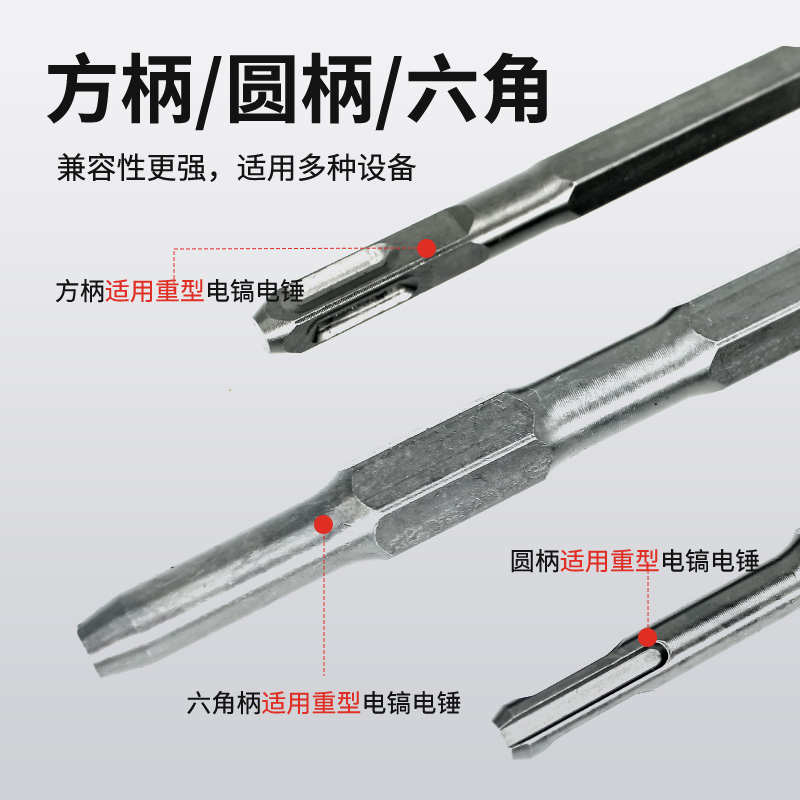 方柄/圆柄/六角

兼容性更强，适用多种设备

方柄适用重型电镐电锤

圆柄适用重型电镐电锤

六角柄适用重型电镐电锤