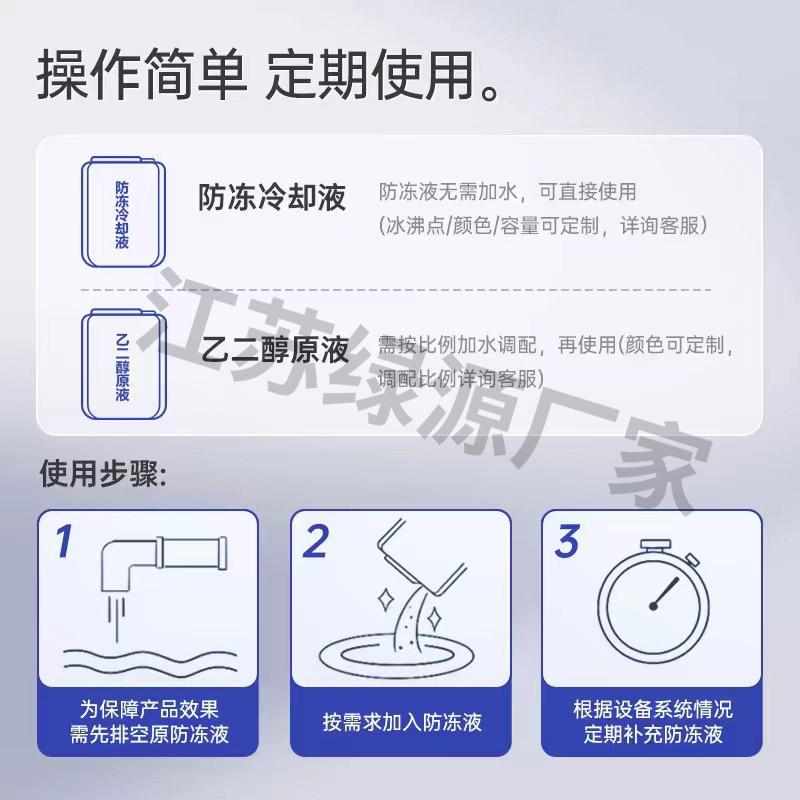 操作简单 定期使用。

防冻冷却液

防冻冷却液

防冻液无需加水，可直接使用
（冰沸点/颜色/容量可定制，详询客服）

乙二醇原液

乙二醇原液

需按比例加水调配，再使用(颜色可定制，调配比例详询客服)

江苏绿源厂家

使用步骤：

1
为保障产品效果
需先排空原防冻液

2
按需求加入防冻液

3
根据设备系统情况
定期补充防冻液