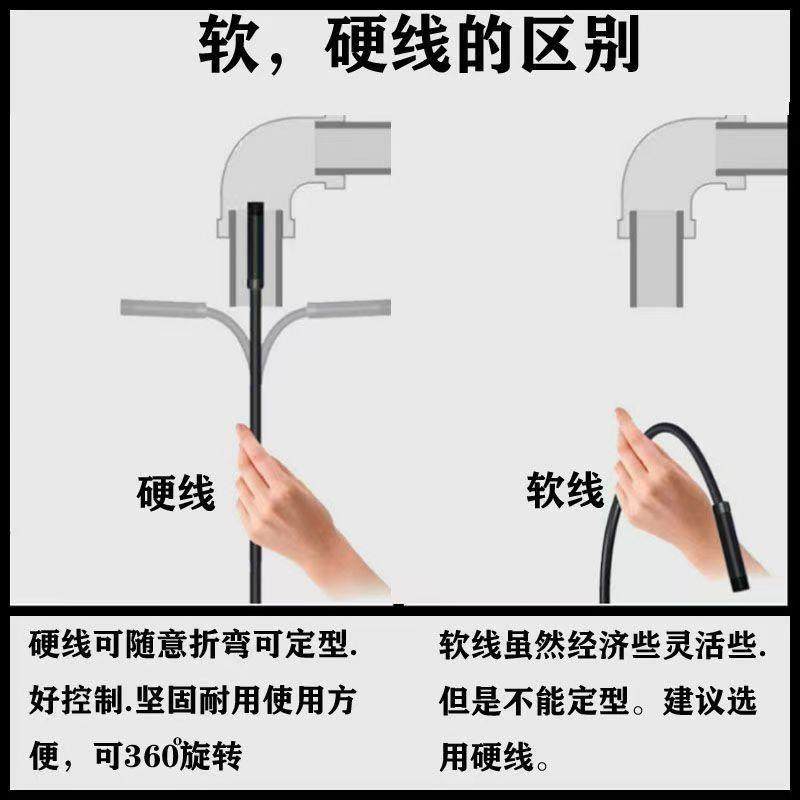 软，硬线的区别

硬线

软线

硬线可随意折弯可定型.好控制.坚固耐用使用方便，可360°旋转

软线虽然经济些灵活些.但是不能定型。建议选用硬线。