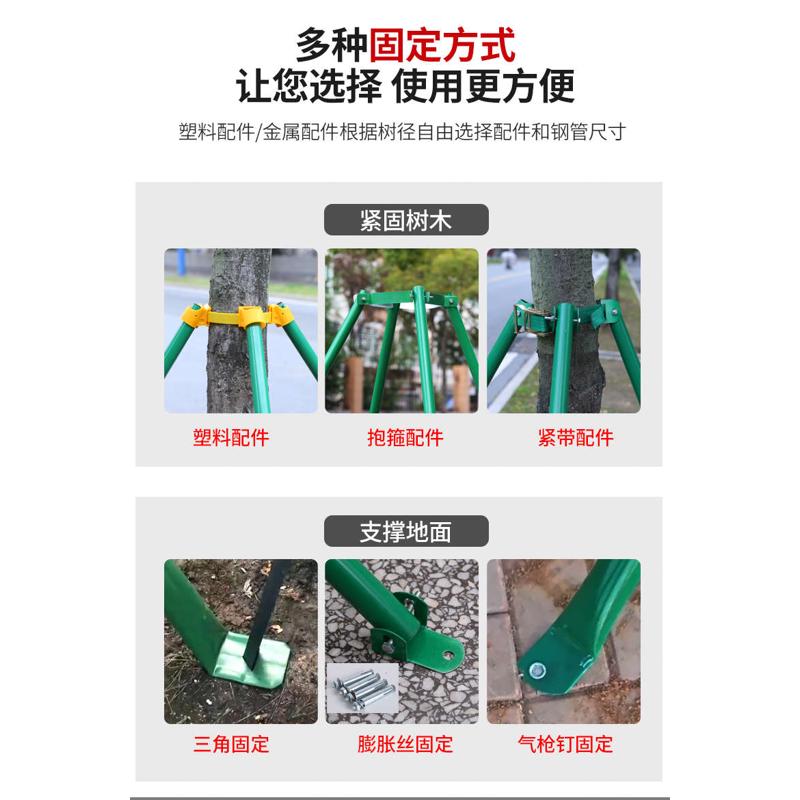 多种固定方式
让您选择 使用更方便

塑料配件/金属配件根据树径自由选择配件和钢管尺寸

紧固树木

塑料配件

抱箍配件

紧带配件

支撑地面

三角固定

膨胀丝固定

气枪钉固定