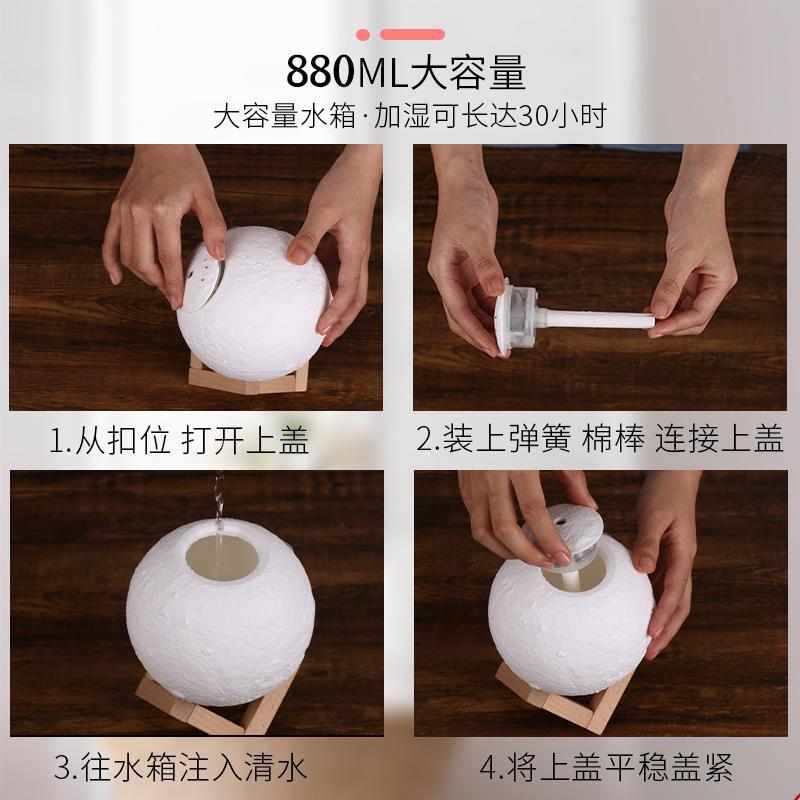 880ML大容量
大容量水箱·加湿可长达30小时

1.从扣位 打开上盖

2.装上弹簧 棉棒 连接上盖

3.往水箱注入清水

4.将上盖平稳盖紧