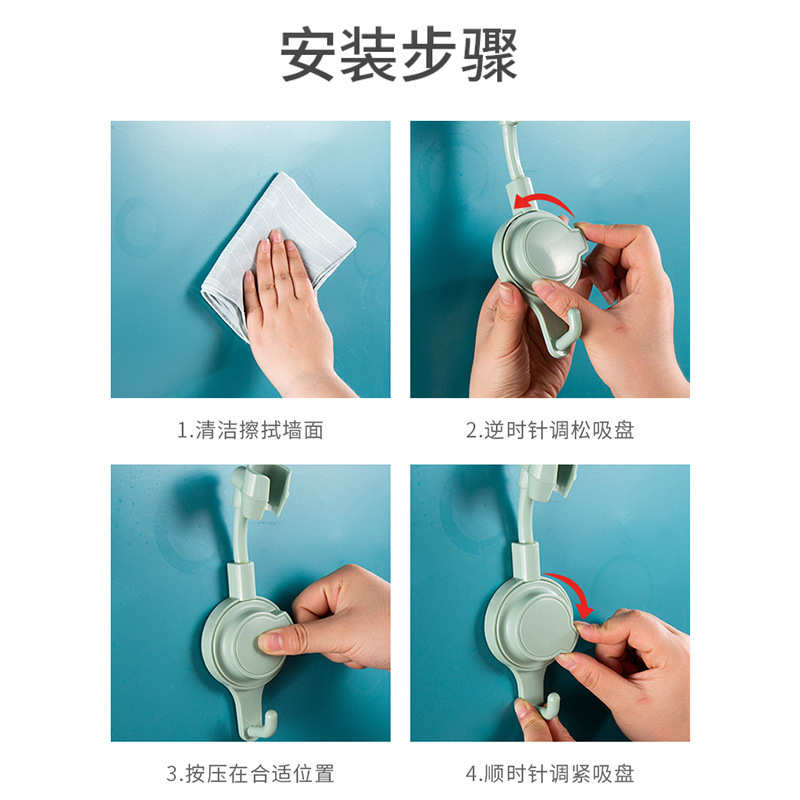 安装步骤

1.清洁擦拭墙面

2.逆时针调松吸盘

3.按压在合适位置

4.顺时针调紧吸盘