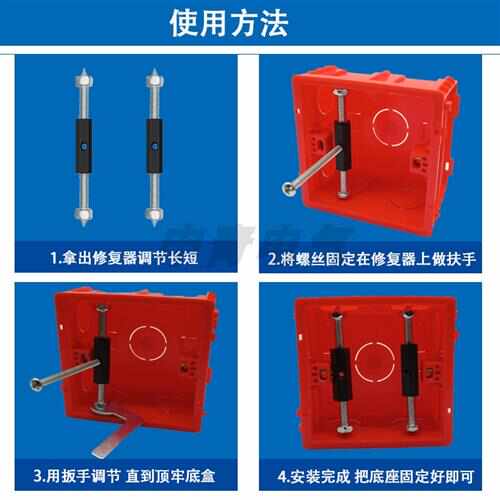 使用方法

1.拿出修复器调节长短

2.将螺丝固定在修复器上做扶手

3.用扳手调节 直到顶牢底盒

4.安装完成 把底座固定好即可