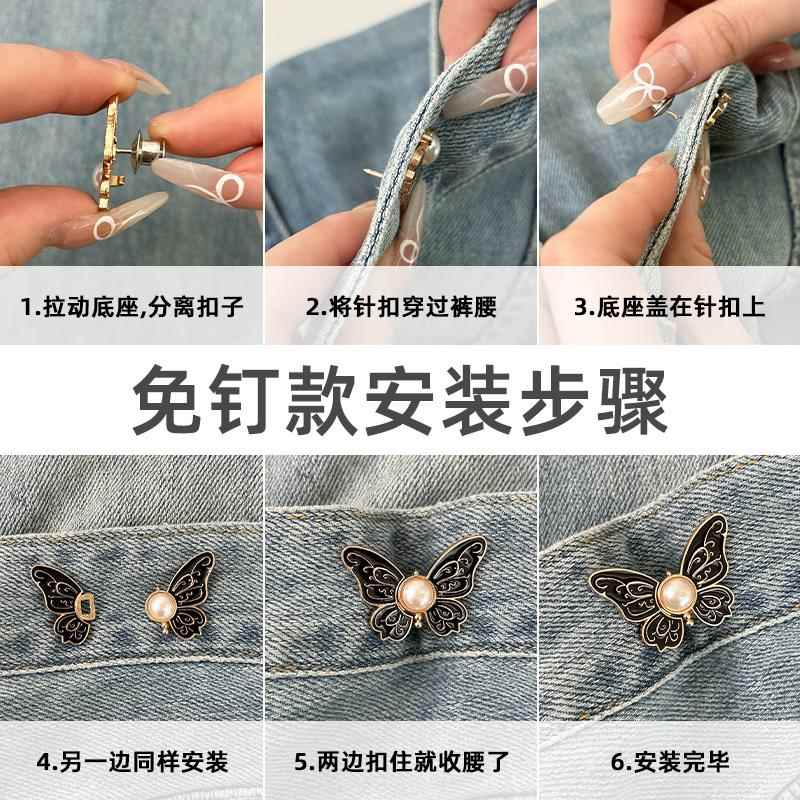 1.拉动底座,分离扣子

2.将针扣穿过裤腰

3.底座盖在针扣上

免钉款安装步骤

4.另一边同样安装

5.两边扣住就收腰了

6.安装完毕