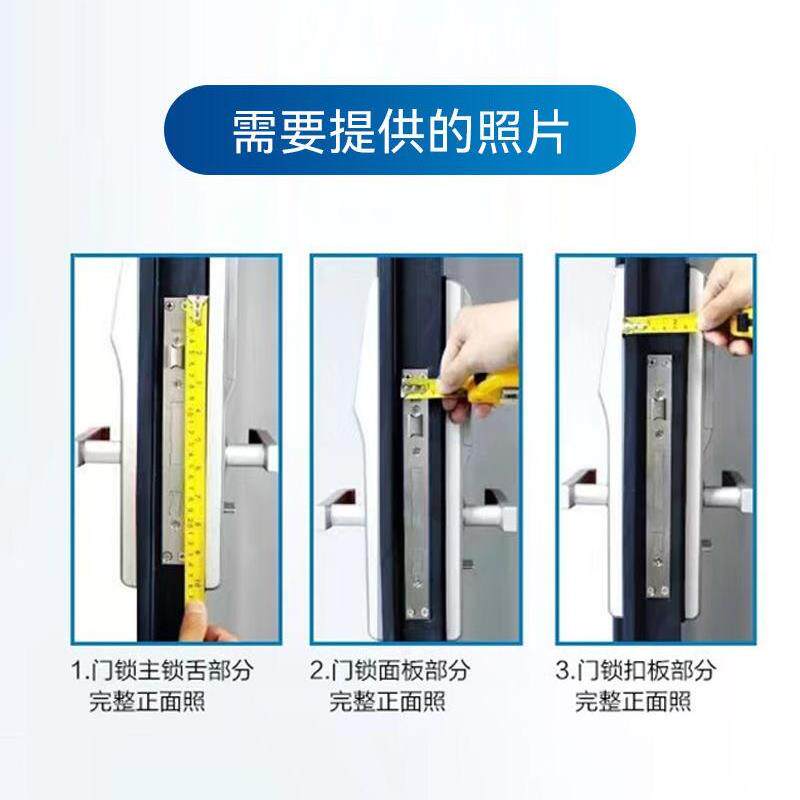 需要提供的照片

1.门锁主锁舌部分
完整正面照

2.门锁面板部分
完整正面照

3.门锁扣板部分
完整正面照