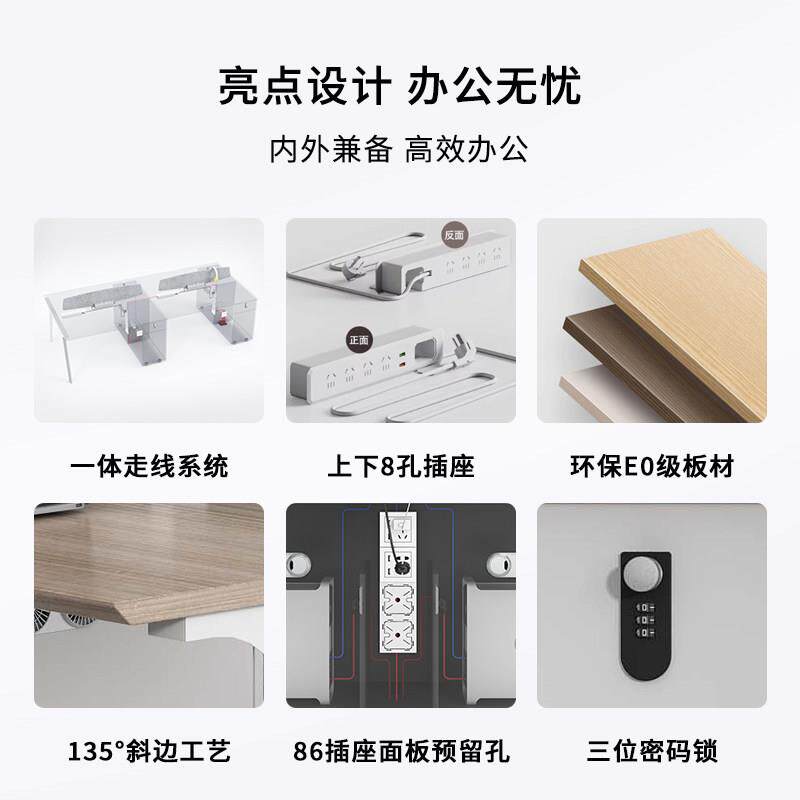 亮点设计 办公无忧

内外兼备 高效办公

反面

正面

一体走线系统

上下8孔插座

环保E0级板材

135°斜边工艺

86插座面板预留孔

三位密码锁