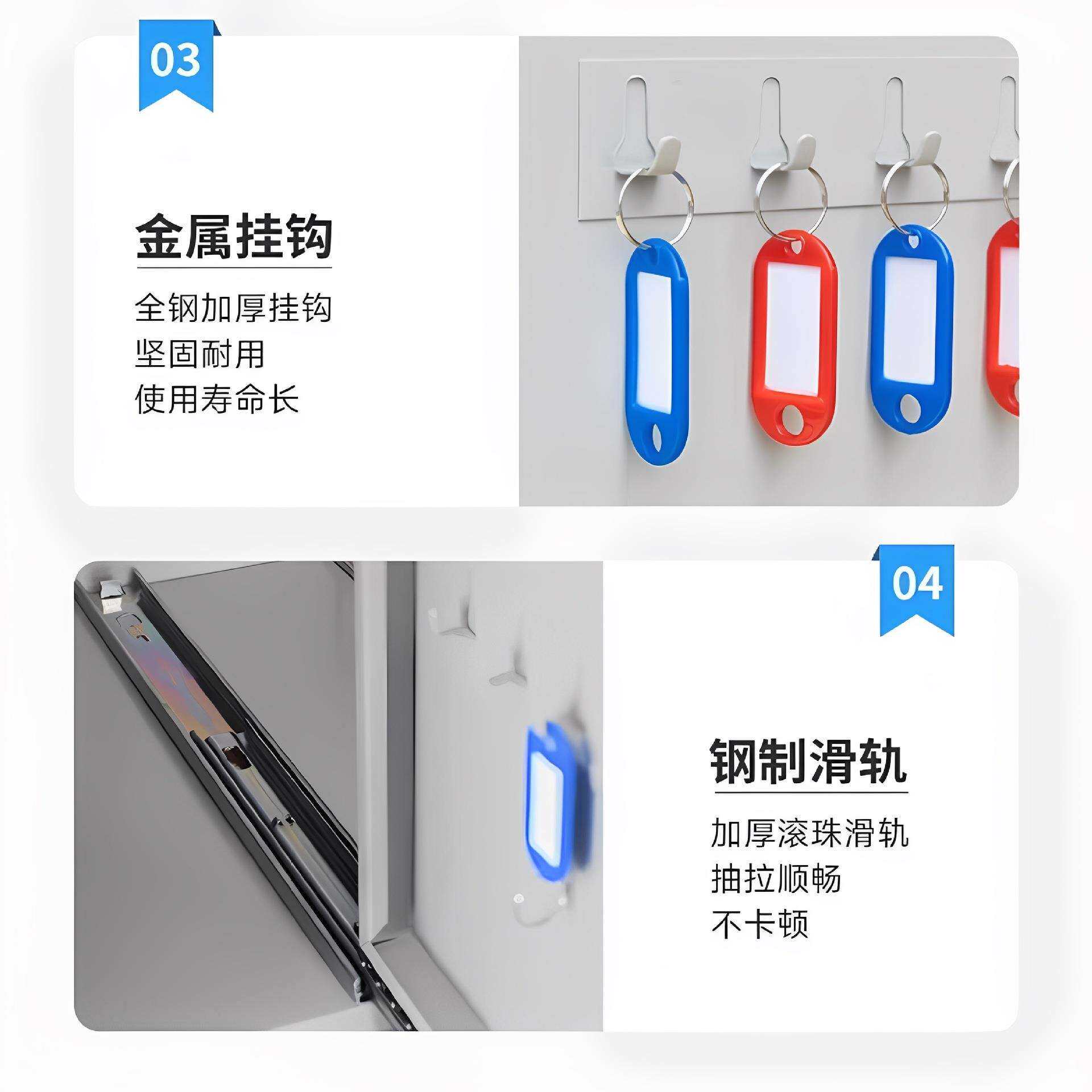 03

金属挂钩

全钢加厚挂钩
坚固耐用
使用寿命长

04

钢制滑轨

加厚滚珠滑轨
抽拉顺畅
不卡顿