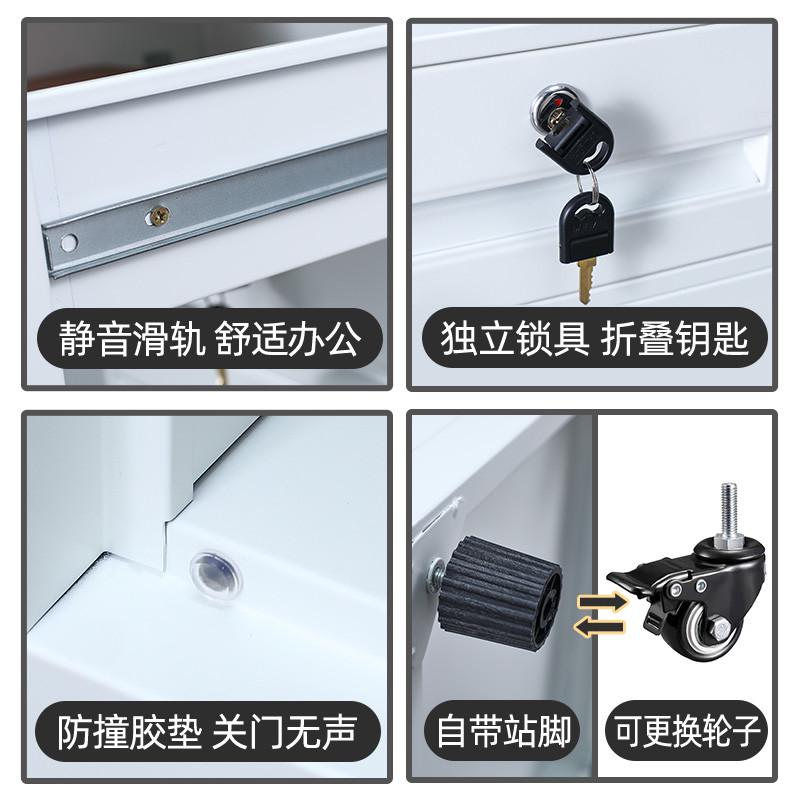 静音滑轨 舒适办公

独立锁具 折叠钥匙

防撞胶垫 关门无声

自带站脚

可更换轮子