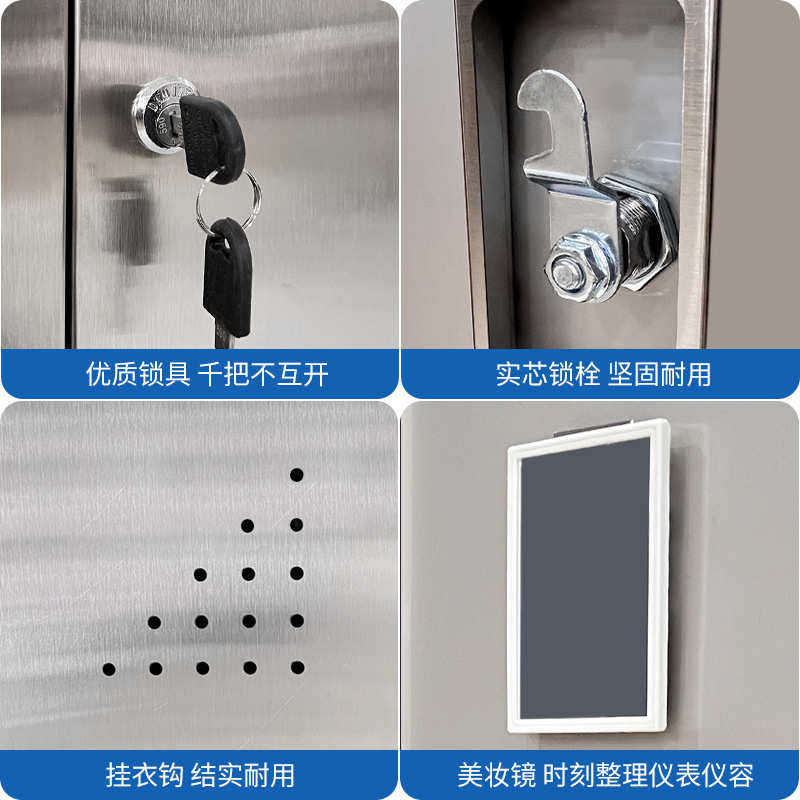 优质锁具 千把不互开

实芯锁栓 坚固耐用

挂衣钩 结实耐用

美妆镜 时刻整理仪表仪容