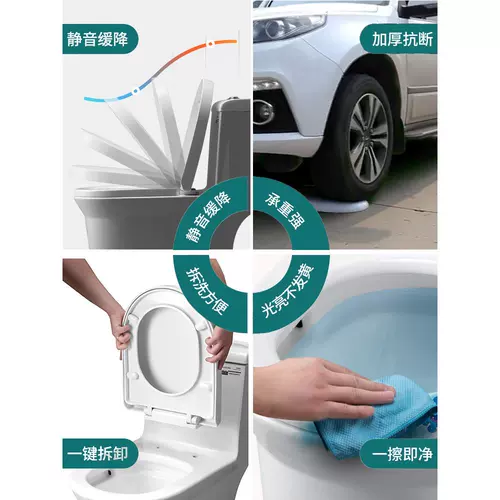 静音缓降

加厚抗断

静音缓降

承重强

拆洗方便

光亮不发黄

一键拆卸

一擦即净