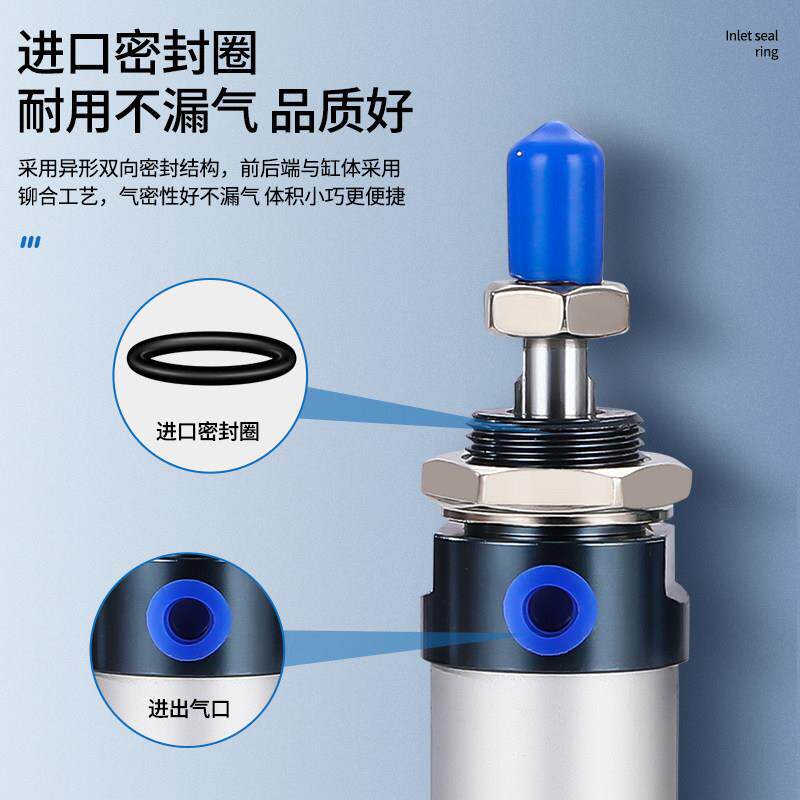 进口密封圈
耐用不漏气 品质好

Inlet seal ring

采用异形双向密封结构，前后端与缸体采用铆合工艺，气密性好不漏气 体积小巧更便捷

进口密封圈

进出气口