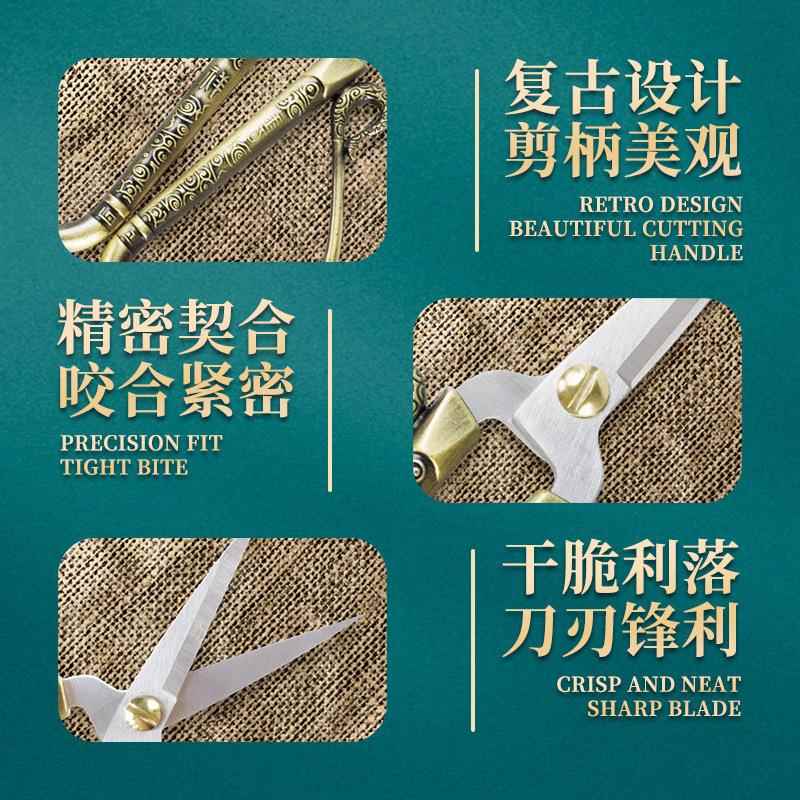 复古设计
剪柄美观
RETRO DESIGN
BEAUTIFUL CUTTING HANDLE

精密契合
咬合紧密
PRECISION FIT
TIGHT BITE

干脆利落
刀刃锋利
CRISP AND NEAT
SHARP BLADE