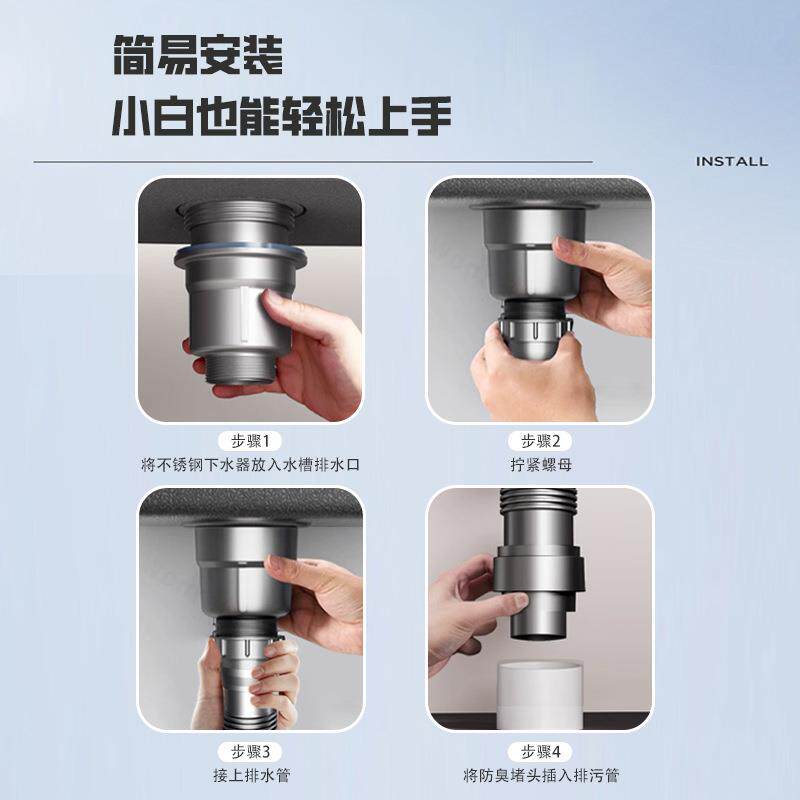 简易安装
小白也能轻松上手

INSTALL

步骤1
将不锈钢下水器放入水槽排水口

步骤2
拧紧螺母

步骤3
接上排水管

步骤4
将防臭堵头插入排污管