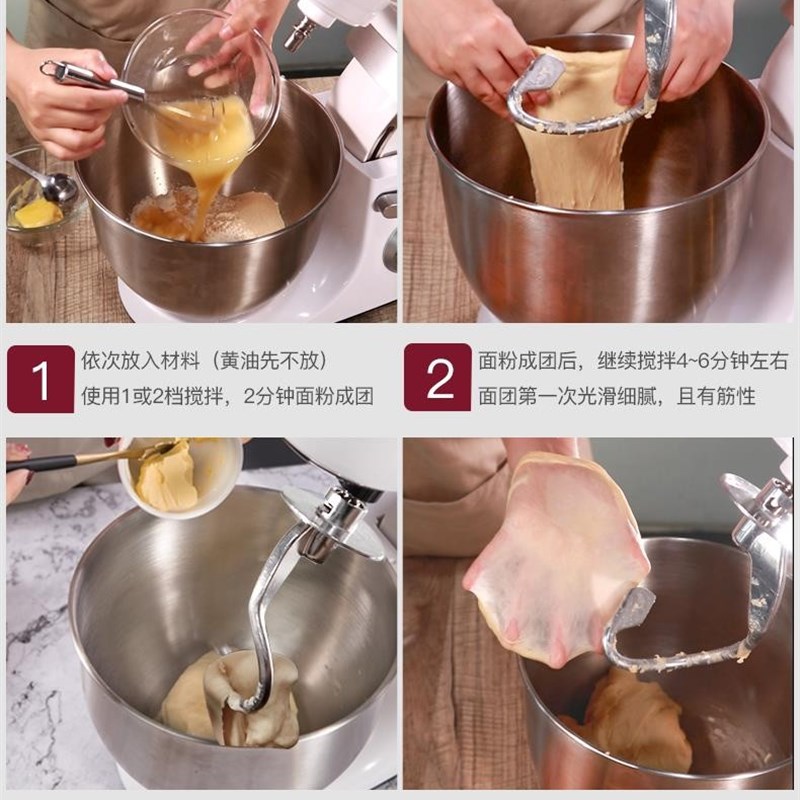 1
依次放入材料（黄油先不放）
使用1或2档搅拌，2分钟面粉成团

2
面粉成团后，继续搅拌4~6分钟左右
面团第一次光滑细腻，且有筋性