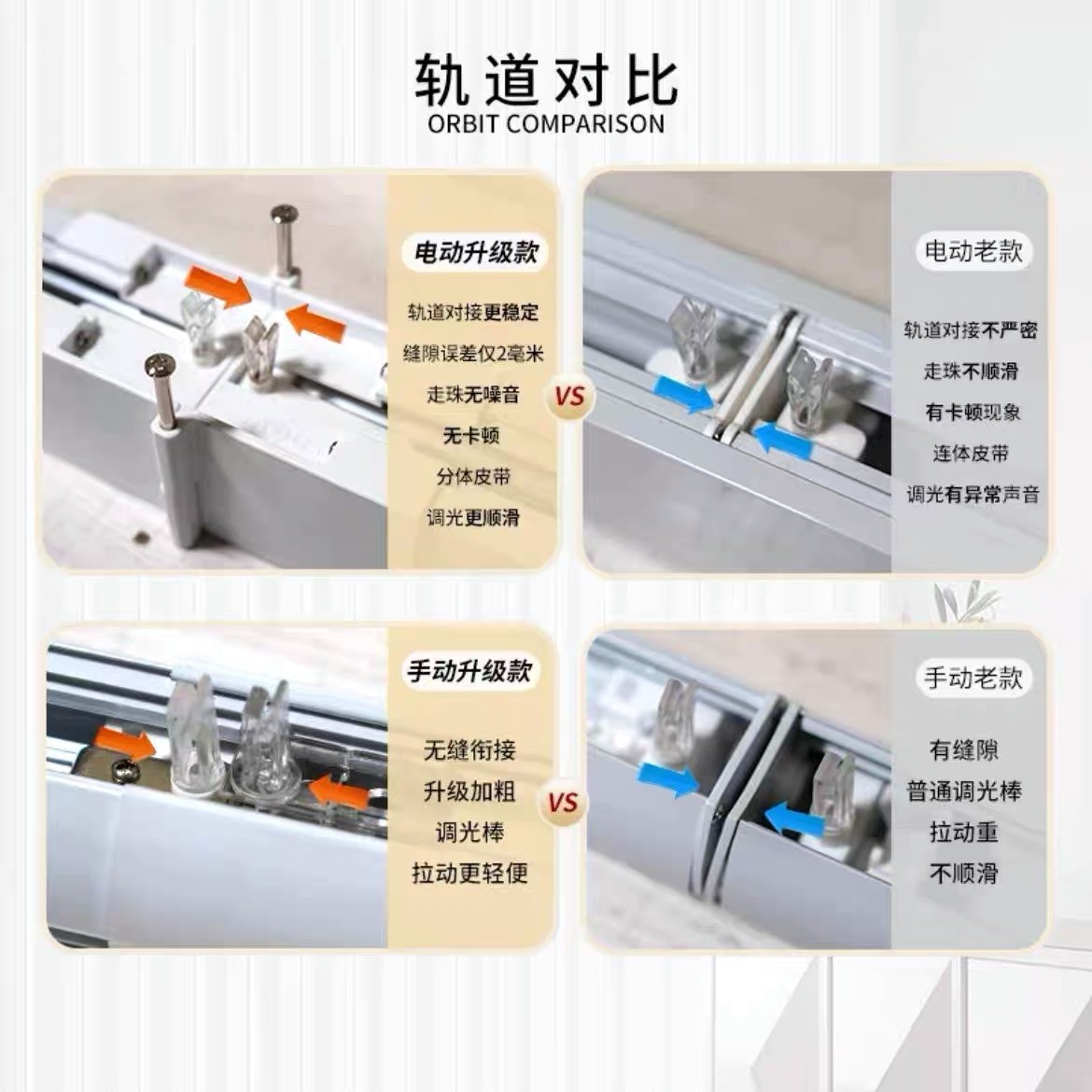 轨道对比
ORBIT COMPARISON

电动升级款

轨道对接更稳定
缝隙误差仅2毫米
走珠无噪音
无卡顿
分体皮带
调光更顺滑

VS

电动老款

轨道对接不严密
走珠不顺滑
有卡顿现象
连体皮带
调光有异常声音

手动升级款

无缝衔接
升级加粗
调光棒
拉动更轻便

VS

手动老款

有缝隙
普通调光棒
拉动重
不顺滑