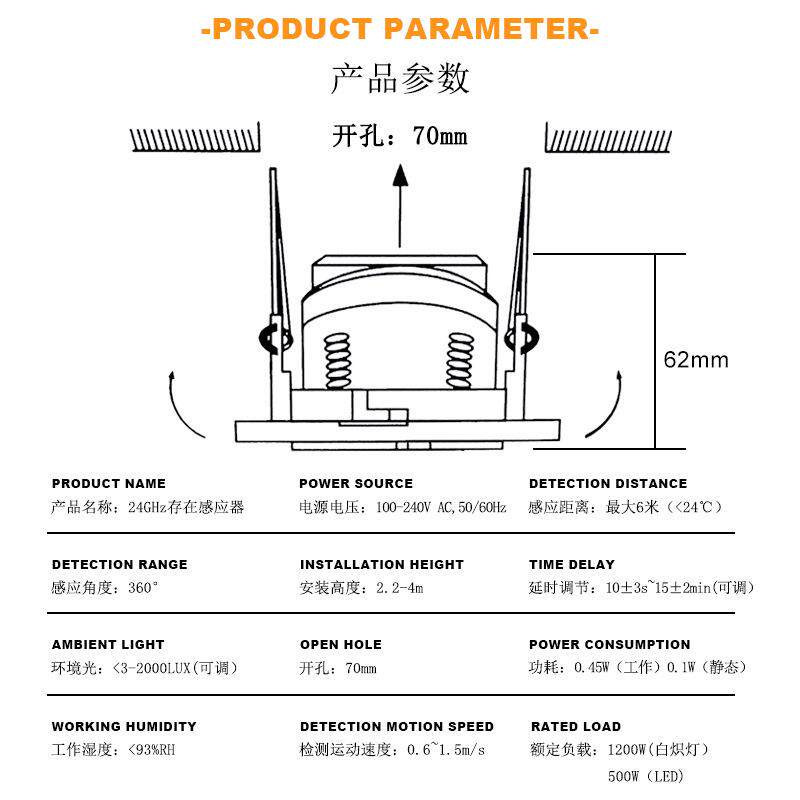 -PRODUCT PARAMETER-

产品参数

开孔：70mm

62mm

PRODUCT NAME
产品名称：24GHz存在感应器

POWER SOURCE
电源电压：100-240V AC,50/60Hz

DETECTION DISTANCE
感应距离：最大6米（<24℃）

DETECTION RANGE
感应角度：360°

INSTALLATION HEIGHT
安装高度：2.2-4m

TIME DELAY
延时调节：10±3s~15±2min(可调)

AMBIENT LIGHT
环境光：<3-2000LUX(可调)

OPEN HOLE
开孔：70mm

POWER CONSUMPTION
功耗：0.45W（工作）0.1W（静态）

WORKING HUMIDITY
工作湿度：<93%RH

DETECTION MOTION SPEED
检测运动速度：0.6~1.5m/s

RATED LOAD
额定负载：1200W(白炽灯）
500W（LED)