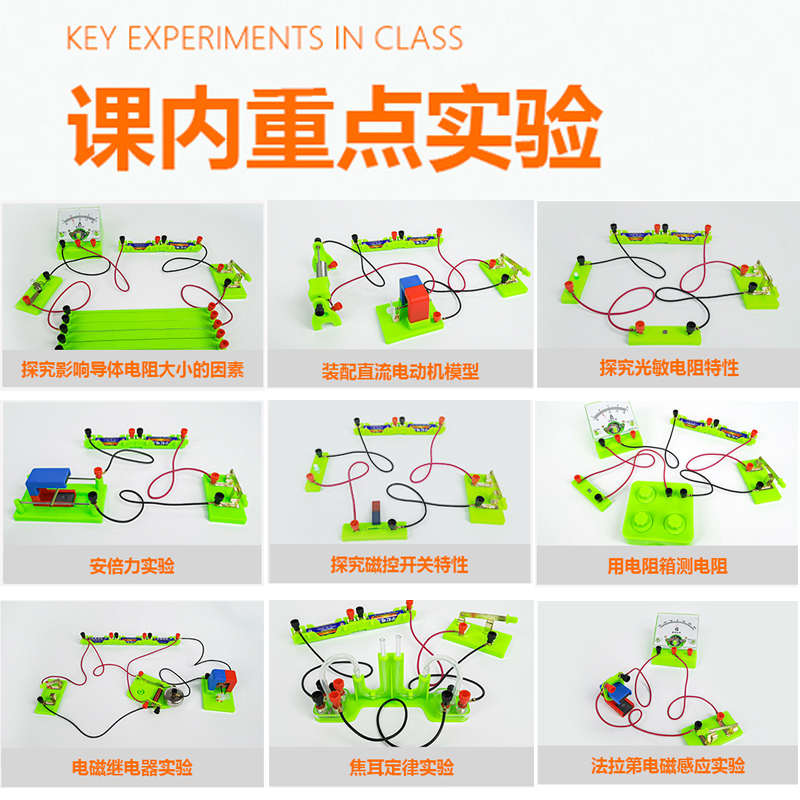 KEY EXPERIMENTS IN CLASS

课内重点实验

探究影响导体电阻大小的因素

装配直流电动机模型

探究光敏电阻特性

安倍力实验

探究磁控开关特性

用电阻箱测电阻

电磁继电器实验

焦耳定律实验

法拉第电磁感应实验