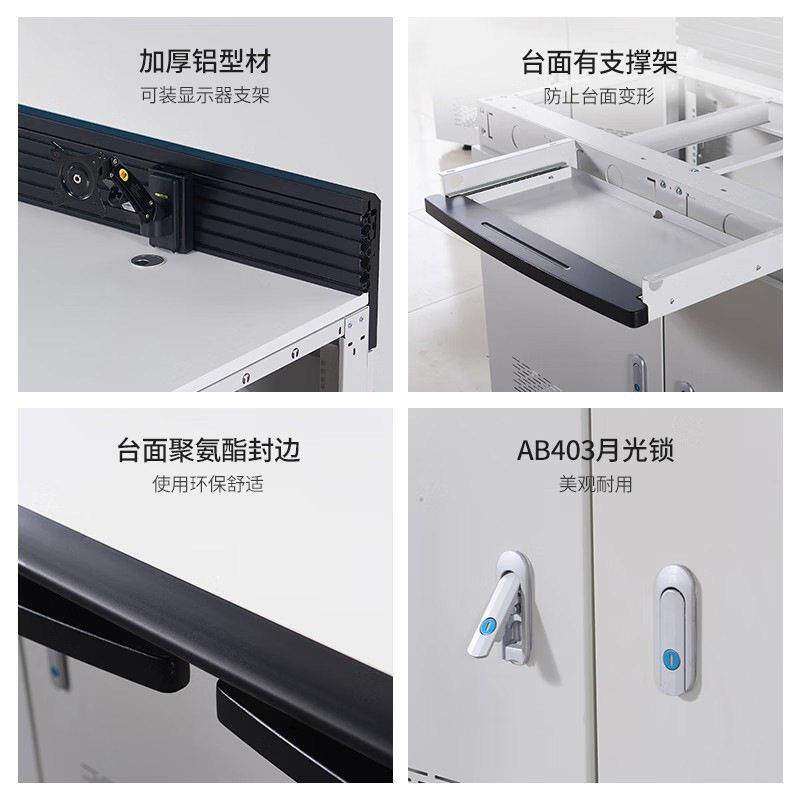 加厚铝型材
可装显示器支架

台面有支撑架
防止台面变形

台面聚氨酯封边
使用环保舒适

AB403月光锁
美观耐用