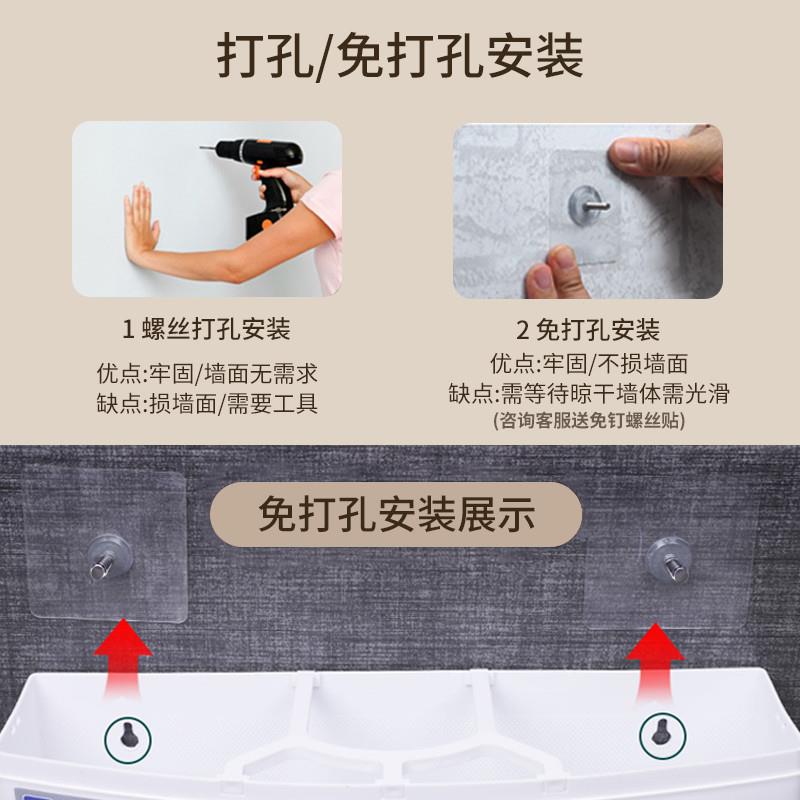 打孔/免打孔安装

1 螺丝打孔安装

优点:牢固/墙面无需求
缺点:损墙面/需要工具

2 免打孔安装

优点:牢固/不损墙面
缺点:需等待晾干墙体需光滑
(咨询客服送免钉螺丝贴)

免打孔安装展示