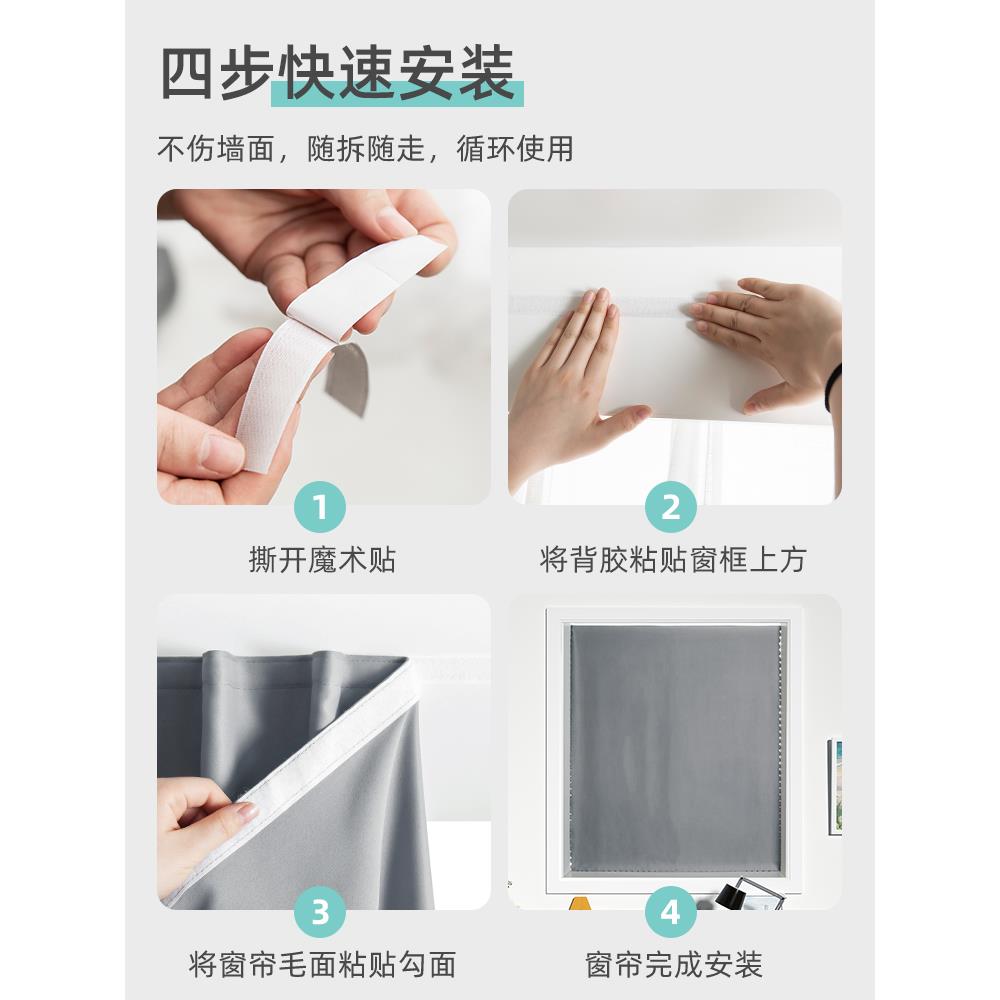 四步快速安装

不伤墙面，随拆随走，循环使用

1
撕开魔术贴

2
将背胶粘贴窗框上方

3
将窗帘毛面粘贴勾面

4
窗帘完成安装