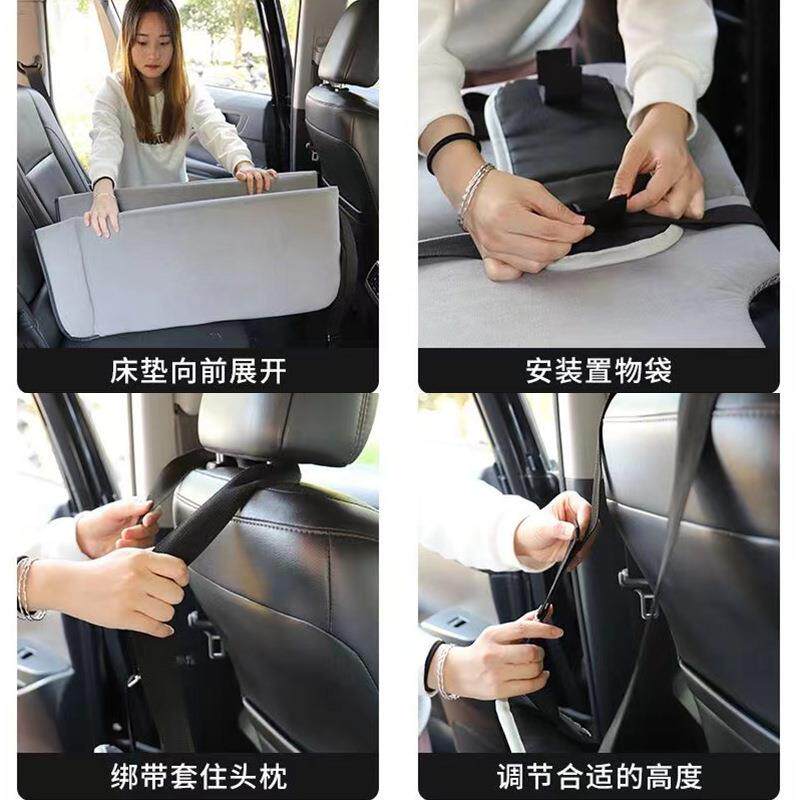 床垫向前展开

安装置物袋

绑带套住头枕

调节合适的高度