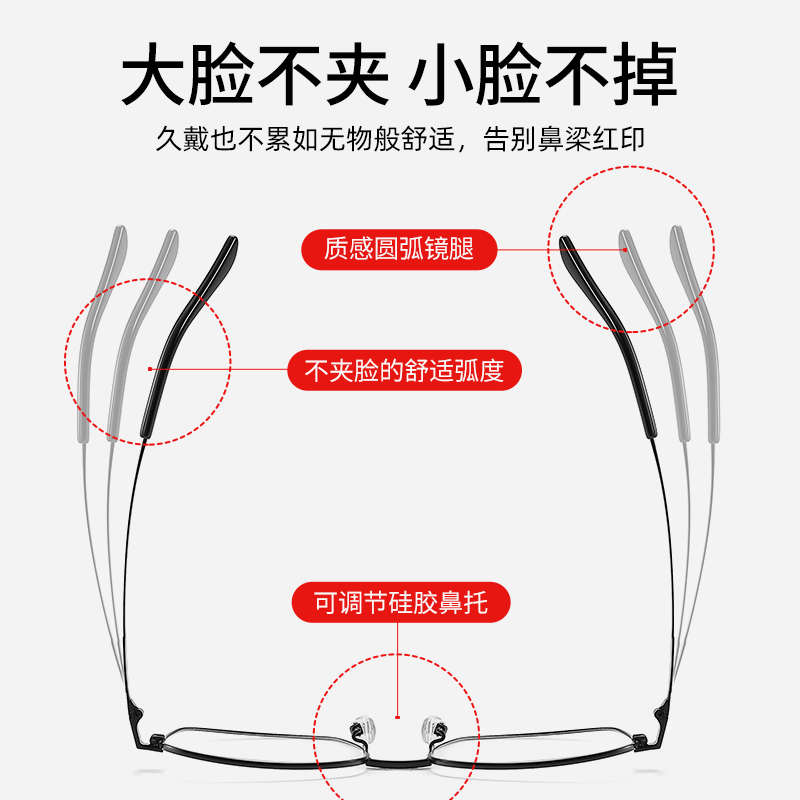 大脸不夹 小脸不掉

久戴也不累如无物般舒适，告别鼻梁红印

质感圆弧镜腿

不夹脸的舒适弧度

可调节硅胶鼻托