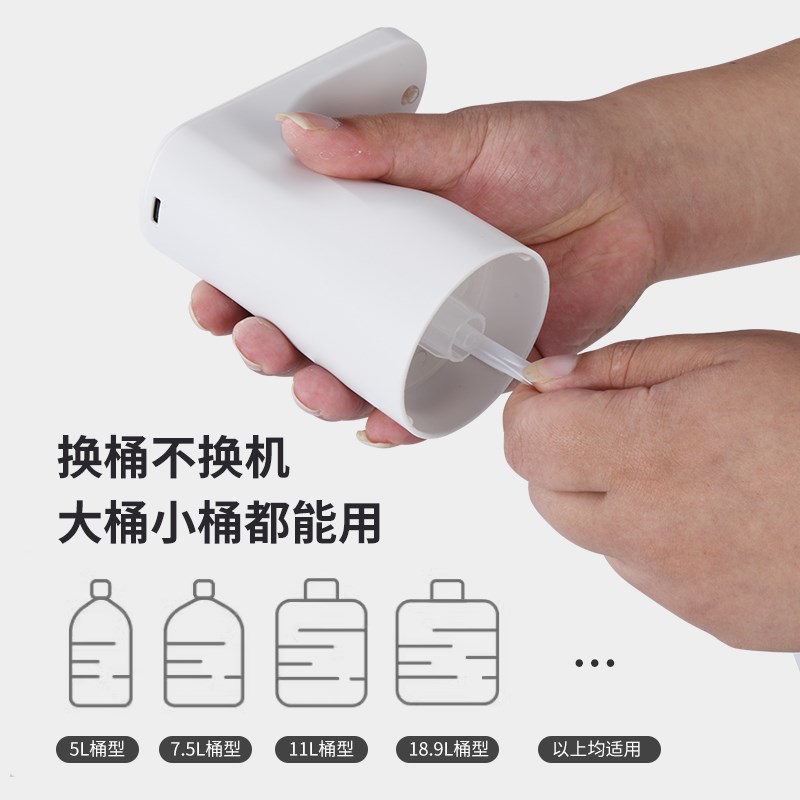 换桶不换机
大桶小桶都能用

...

5L桶型
7.5L桶型
11L桶型
18.9L桶型
以上均适用