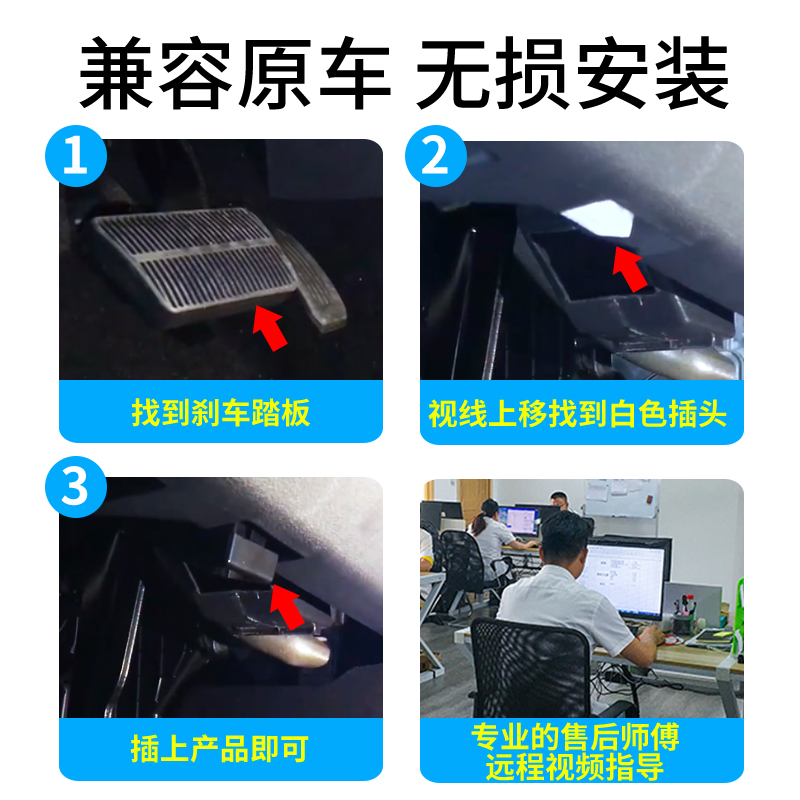 兼容原车 无损安装

1

找到刹车踏板

2

视线上移找到白色插头

3

插上产品即可

专业的售后师傅
远程视频指导