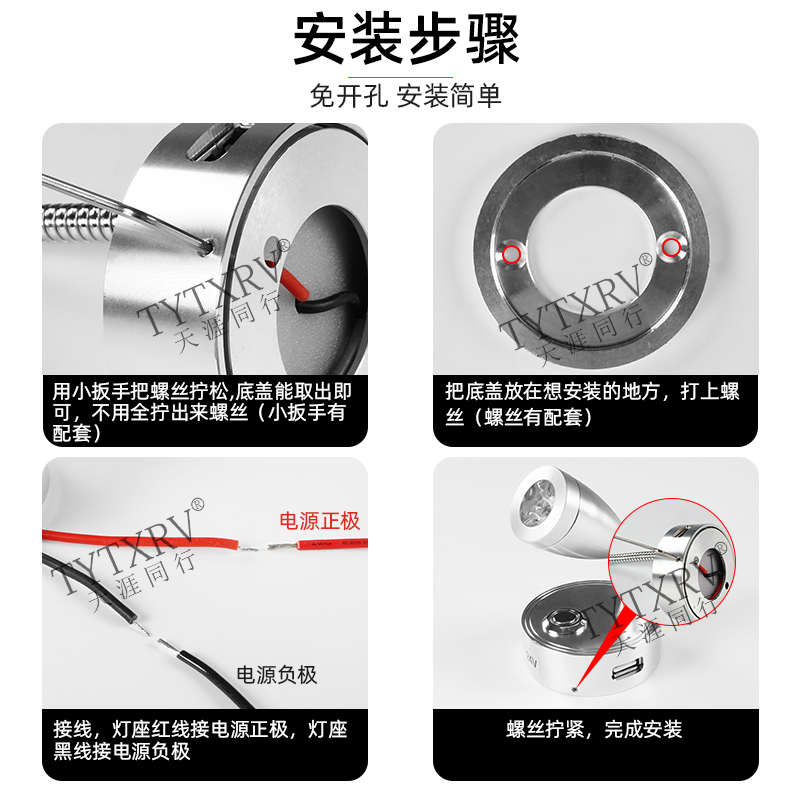 安装步骤

免开孔 安装简单

TYTXRV®
天涯同行

用小扳手把螺丝拧松,底盖能取出即可，不用全拧出来螺丝（小扳手有配套）

TYTXRV®
天涯同行

把底盖放在想安装的地方，打上螺丝（螺丝有配套）

TYTXRV®
天涯同行

电源正极

电源负极

接线，灯座红线接电源正极，灯座黑线接电源负极

TYTXRV
天涯同行

螺丝拧紧，完成安装