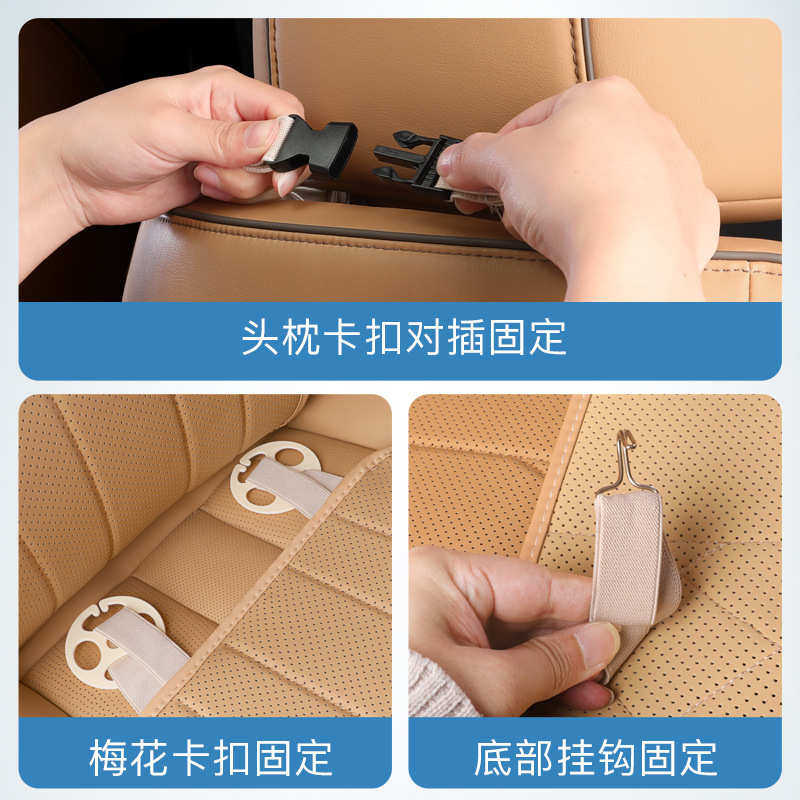 头枕卡扣对插固定

梅花卡扣固定

底部挂钩固定